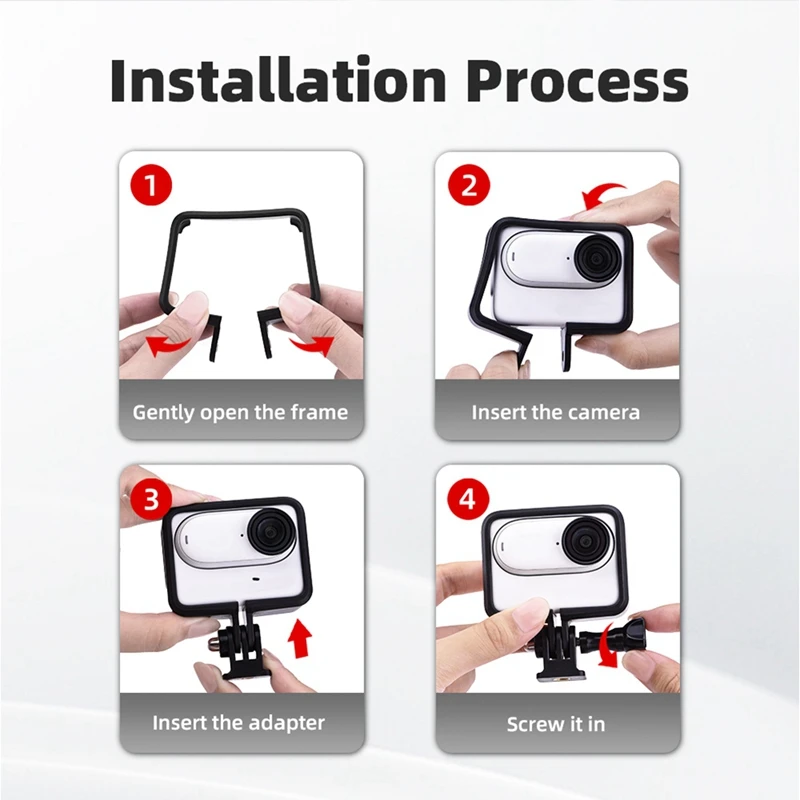 Installation Process

1

Gently open the frame

2

Insert the camera

3

Insert the adapter

4

Screw it in