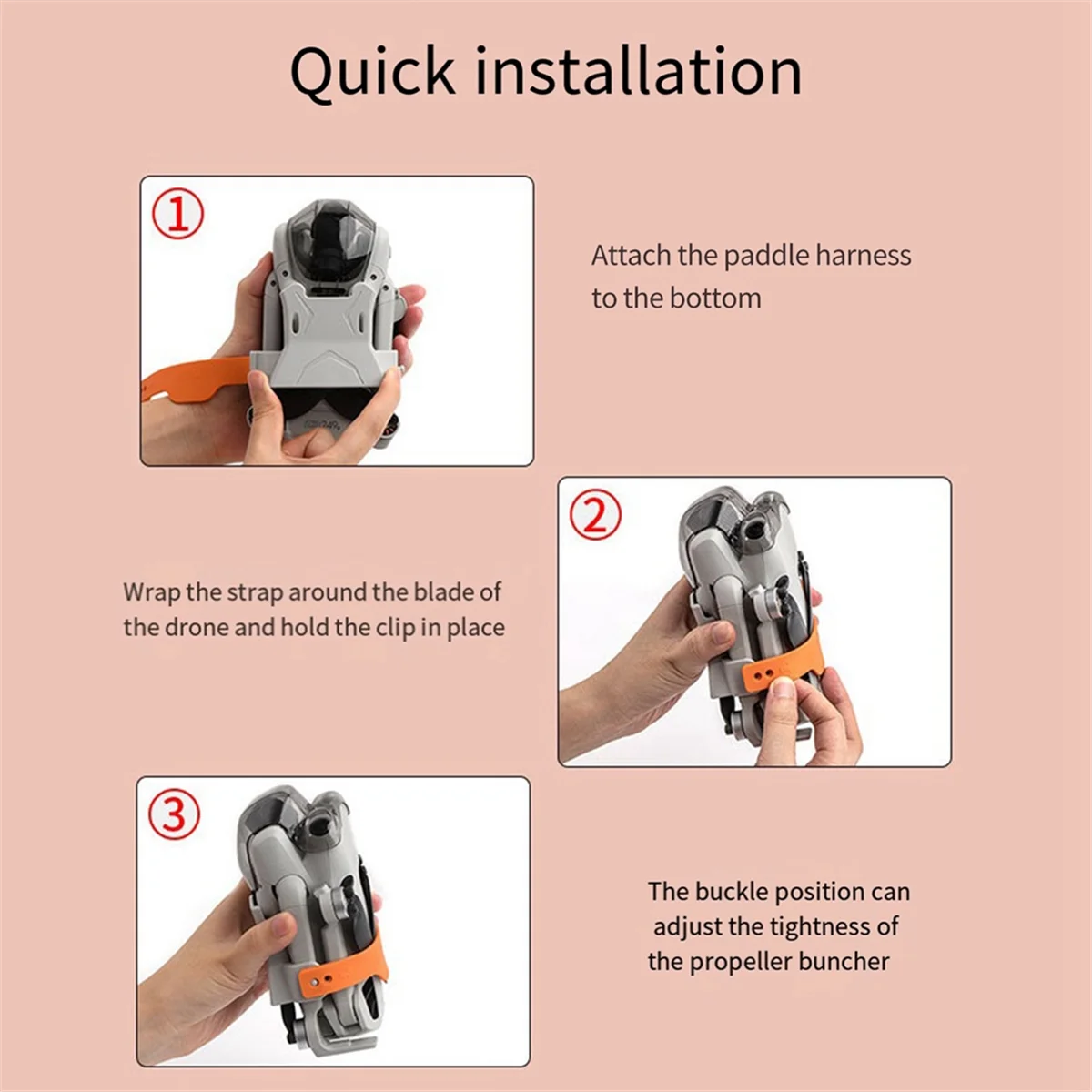 Quick installation

①

Attach the paddle harness to the bottom

②

Wrap the strap around the blade of the drone and hold the clip in place

③

The buckle position can adjust the tightness of the propeller buncher