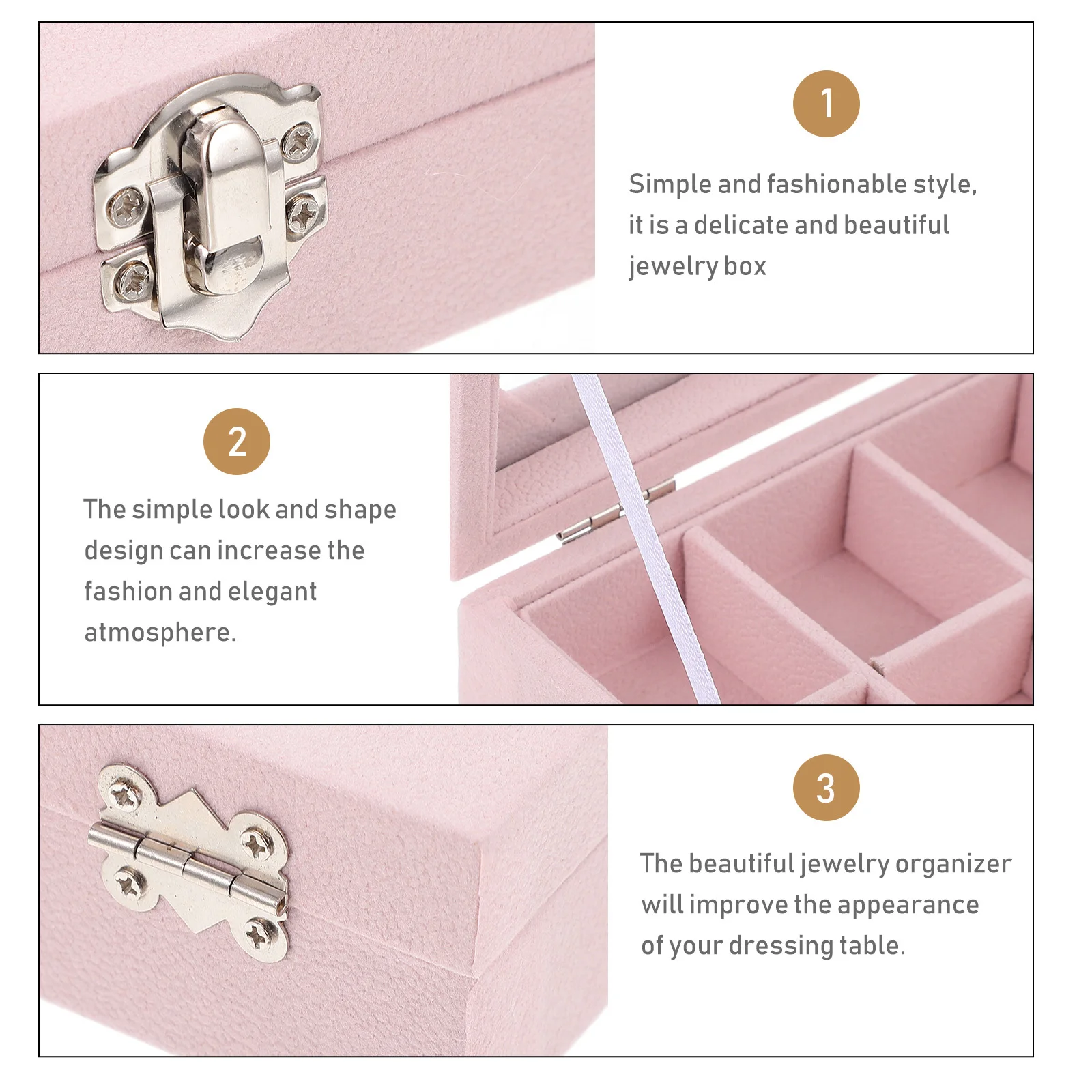 1

Simple and fashionable style, it is a delicate and beautiful jewelry box

2

The simple look and shape design can increase the fashion and elegant atmosphere.

3

The beautiful jewelry organizer will improve the appearance of your dressing table.