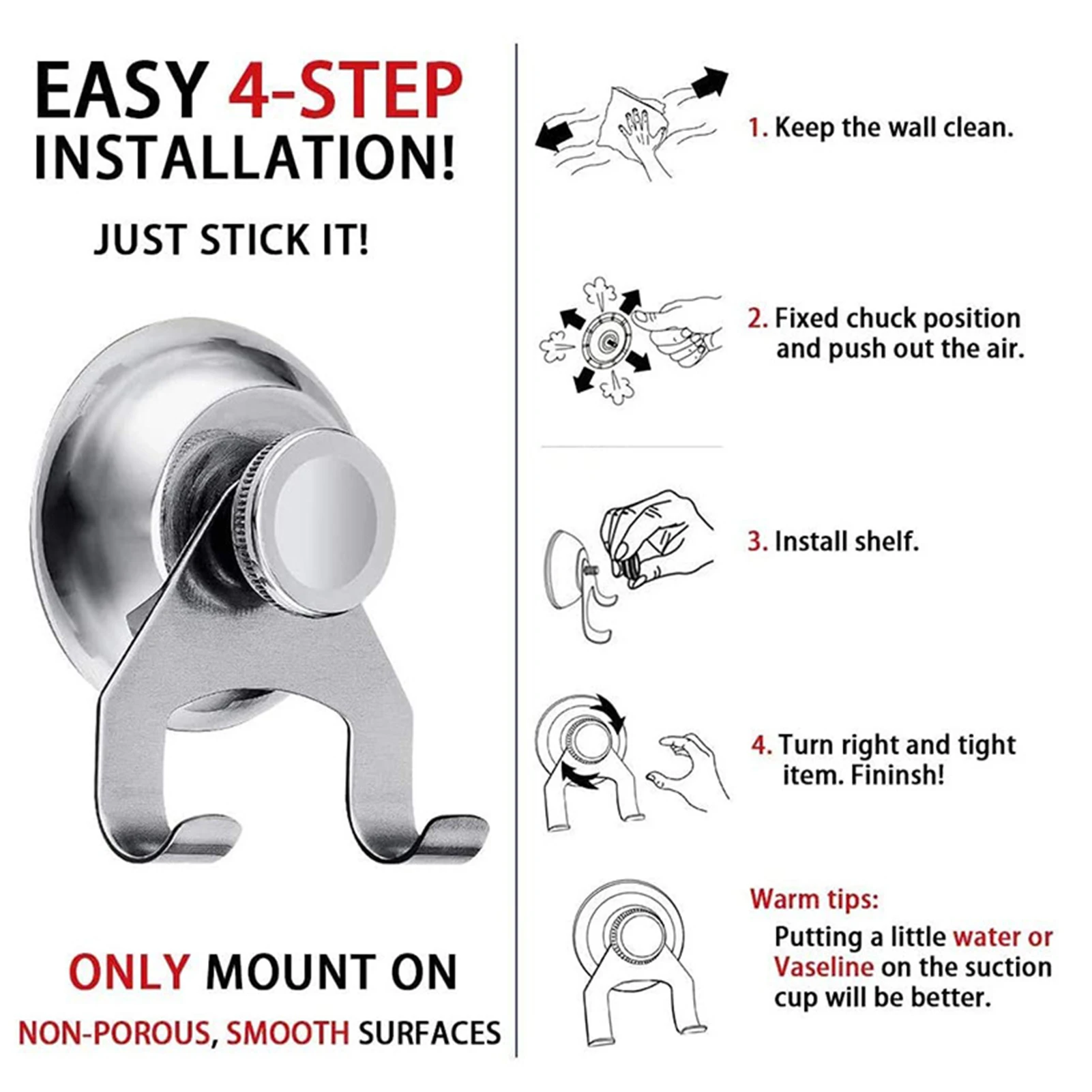 EASY 4-STEP INSTALLATION!

JUST STICK IT!

ONLY MOUNT ON

NON-POROUS, SMOOTH SURFACES

1. Keep the wall clean.

2. Fixed chuck position and push out the air.

3. Install shelf.

4. Turn right and tight item. Fininsh!

Warm tips:

Putting a little water or Vaseline on the suction cup will be better.