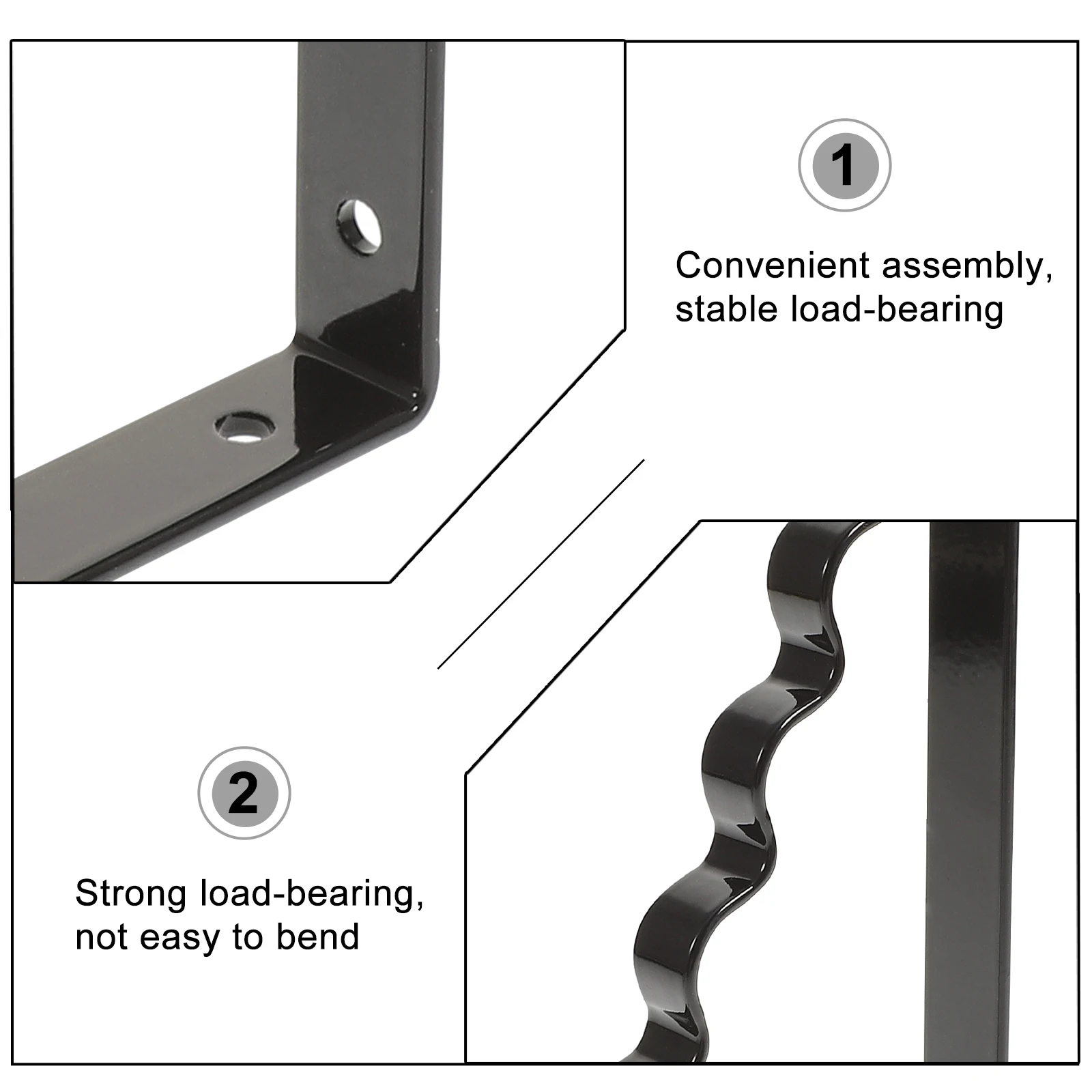 1

Convenient assembly, stable load-bearing

2

Strong load-bearing, not easy to bend