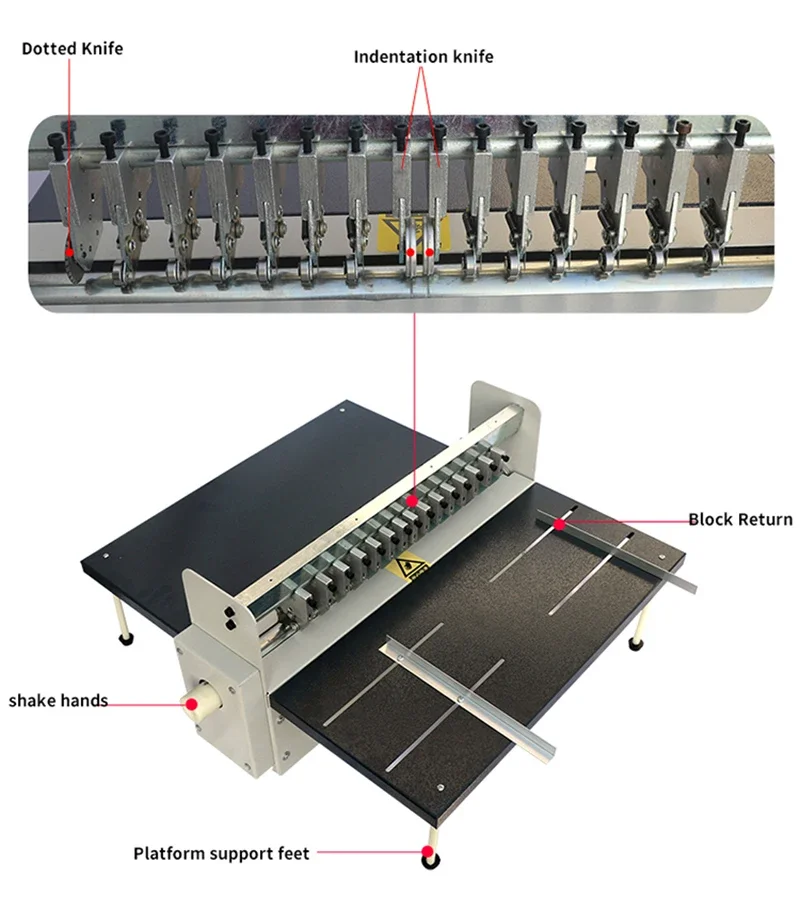 Dotted Knife

Indentation knife

Block Return

shake hands

Platform support feet