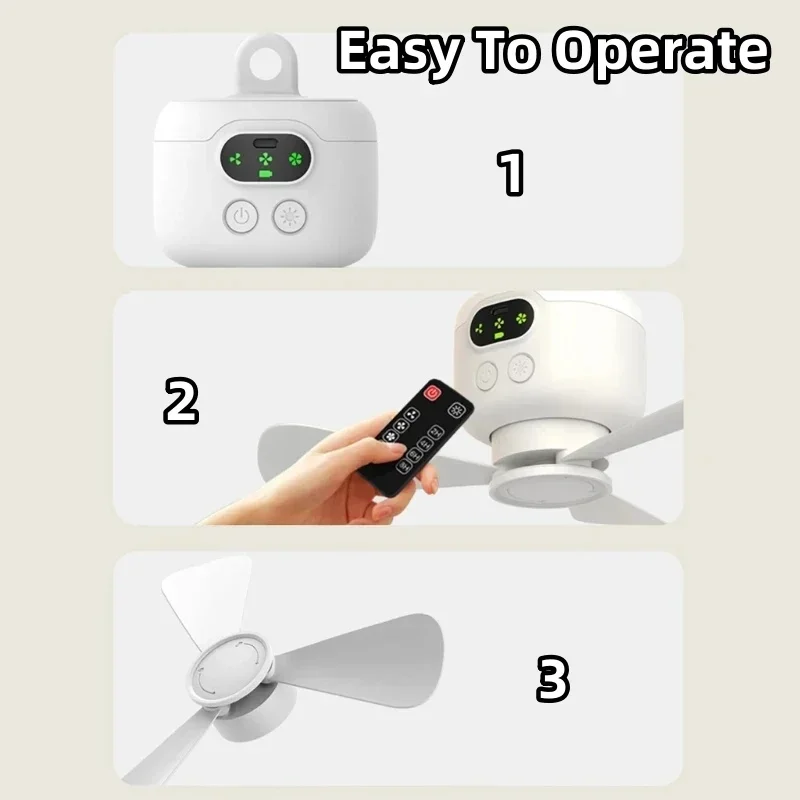 Easy To Operate

1

2

3