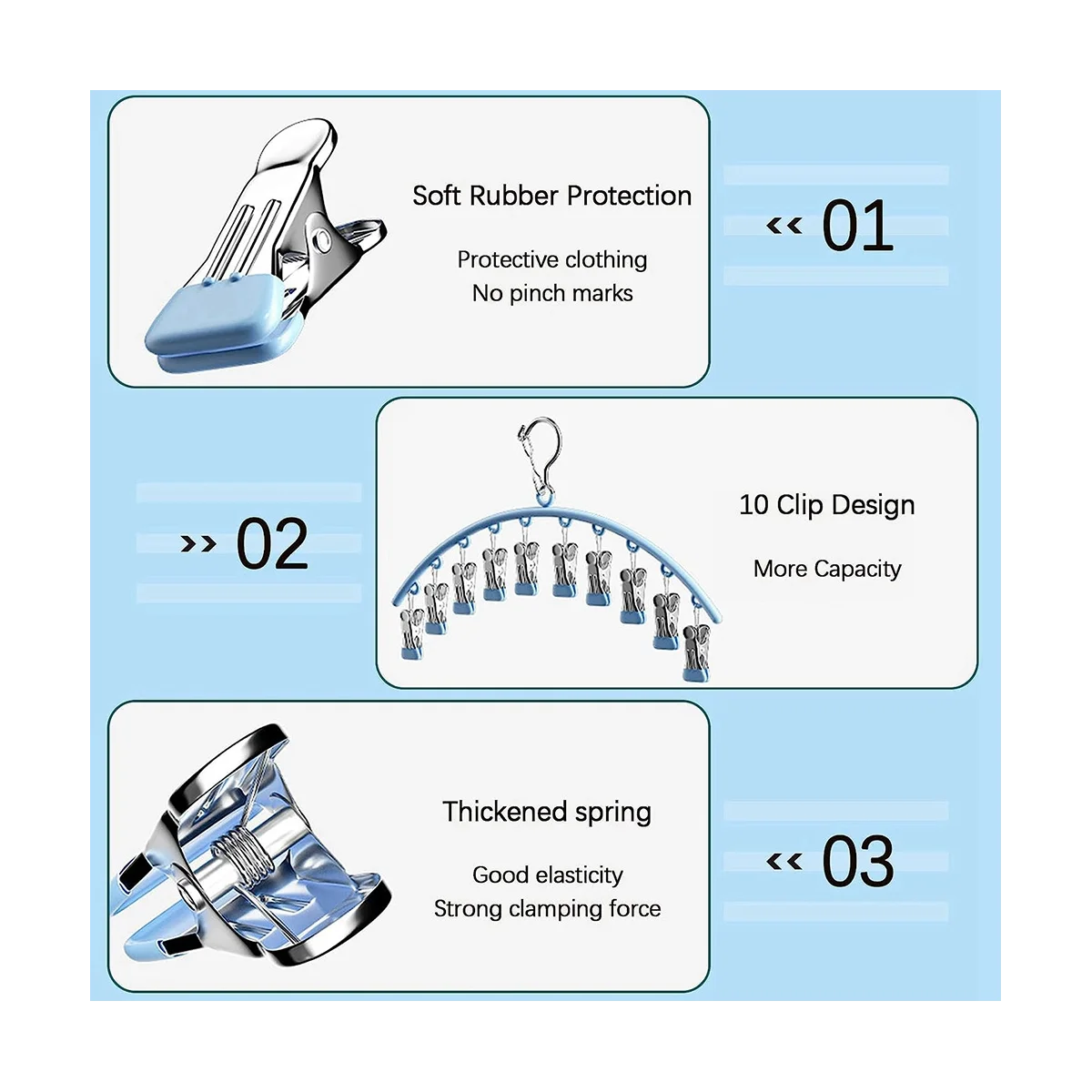 Soft Rubber Protection

Protective clothing
No pinch marks

‹‹ 01

›› 02

10 Clip Design

More Capacity

Thickened spring

Good elasticity
Strong clamping force

‹‹ 03