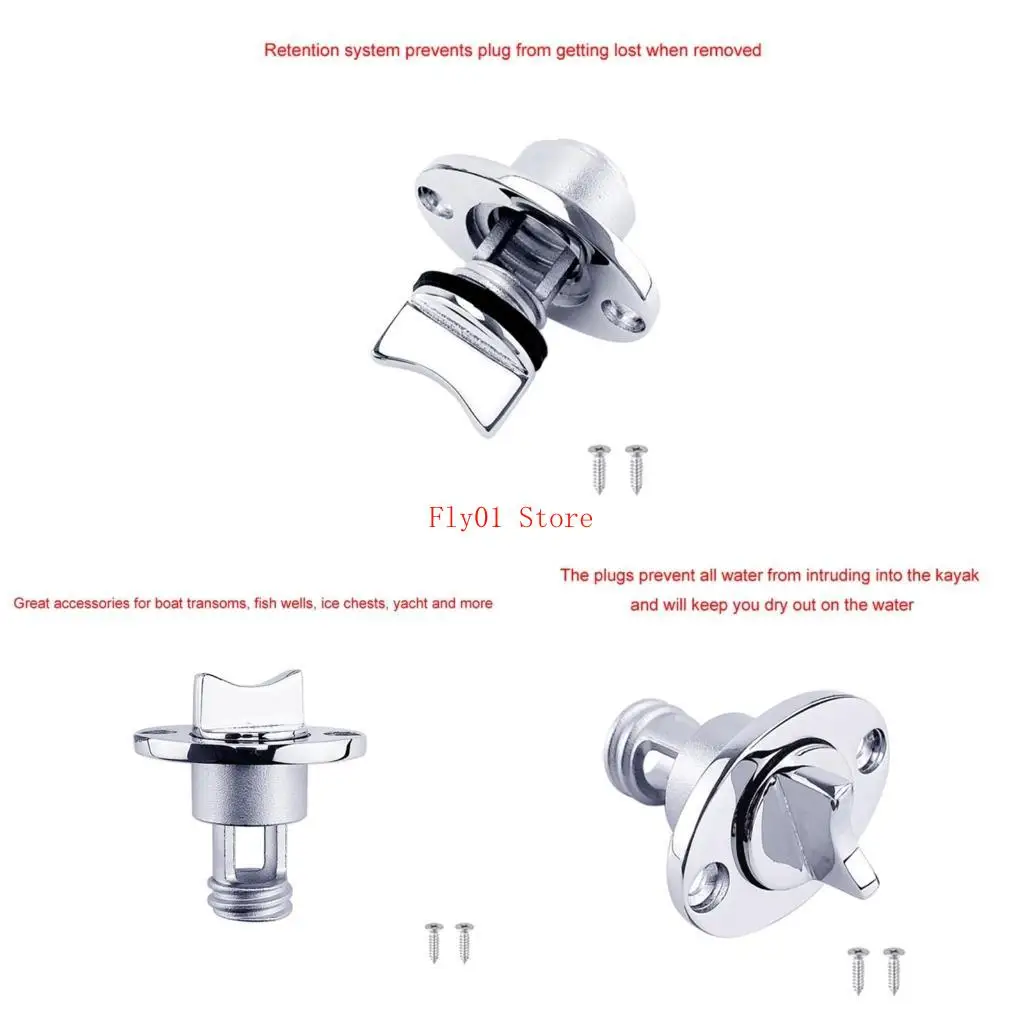 Retention system prevents plug from getting lost when removed

Fly01 Store

Great accessories for boat transoms, fish wells, ice chests, yacht and more

The plugs prevent all water from intruding into the kayak and will keep you dry out on the water