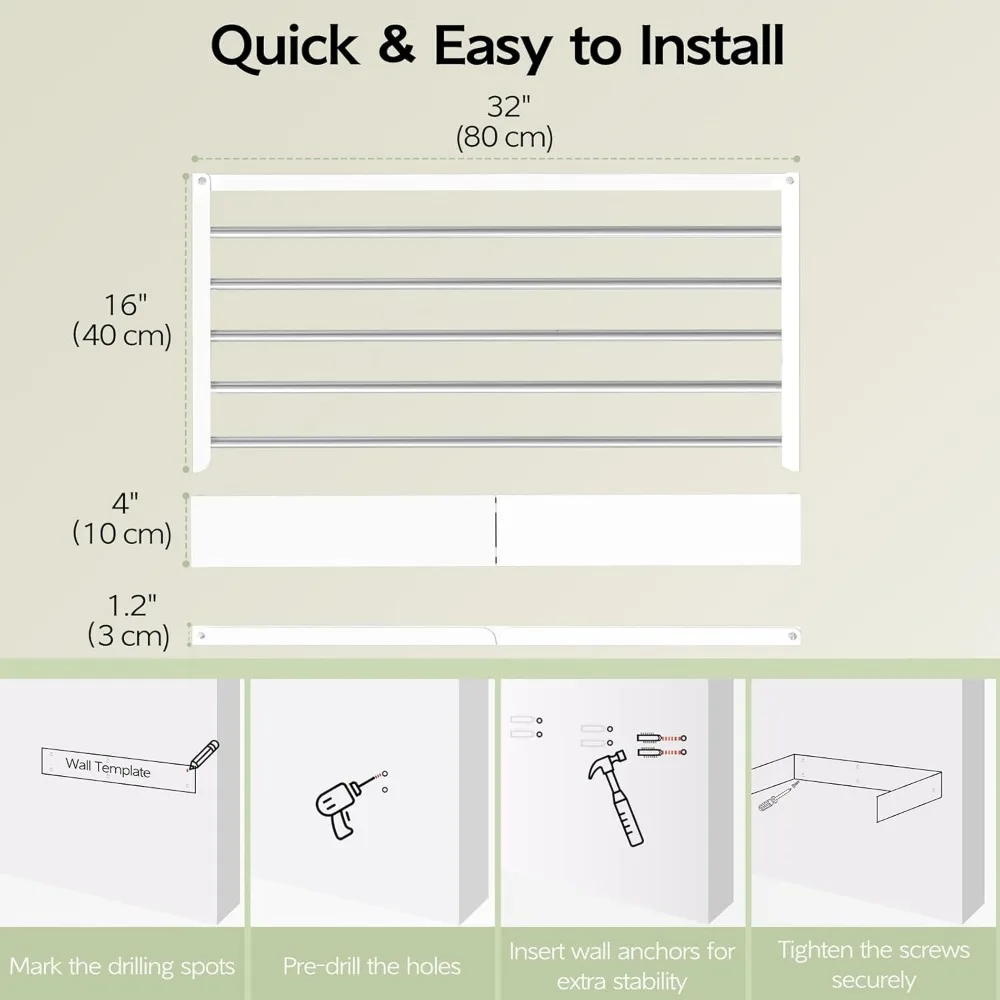 Quick & Easy to Install

32"
(80 cm)

16"
(40 cm)

4"
(10 cm)

1.2"
(3 cm)

Wall Template

Mark the drilling spots

Pre-drill the holes

Insert wall anchors for extra stability

Tighten the screws securely