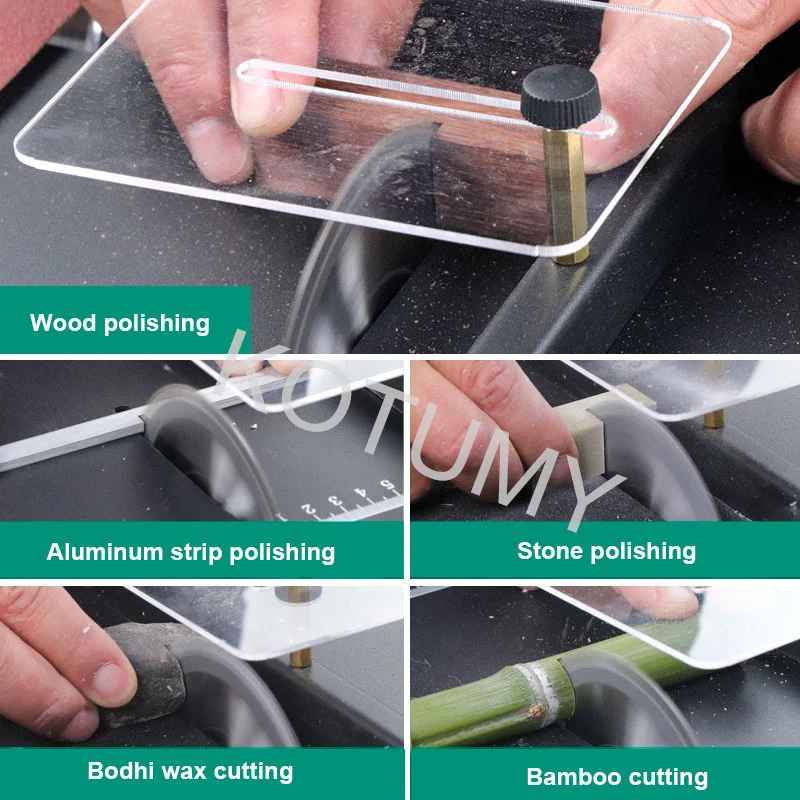 Wood polishing

KOTUMY

2 3 4 5

Aluminum strip polishing

Stone polishing

Bodhi wax cutting

Bamboo cutting