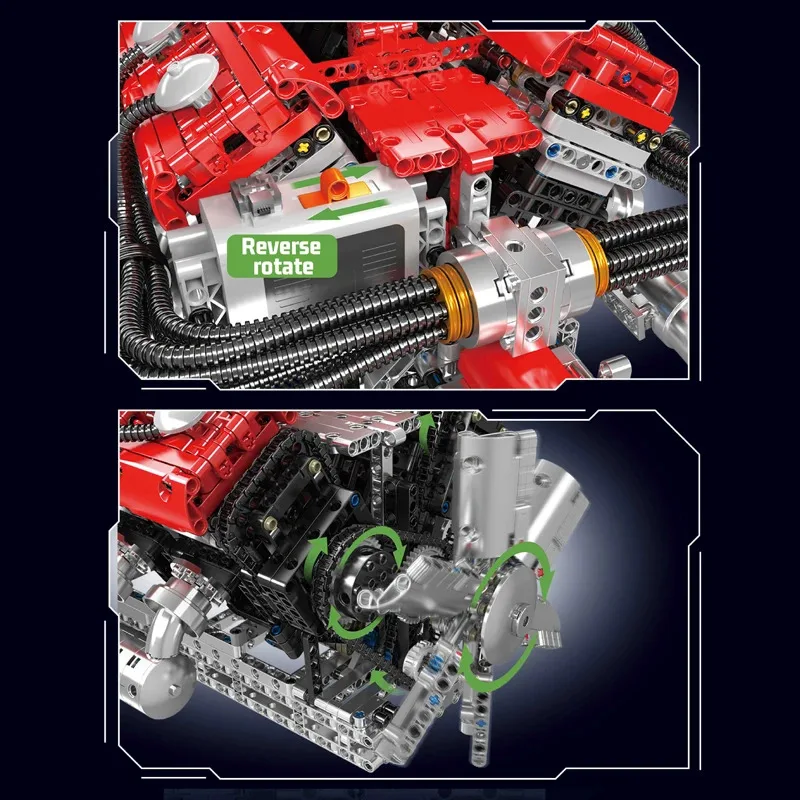 Reverse rotate