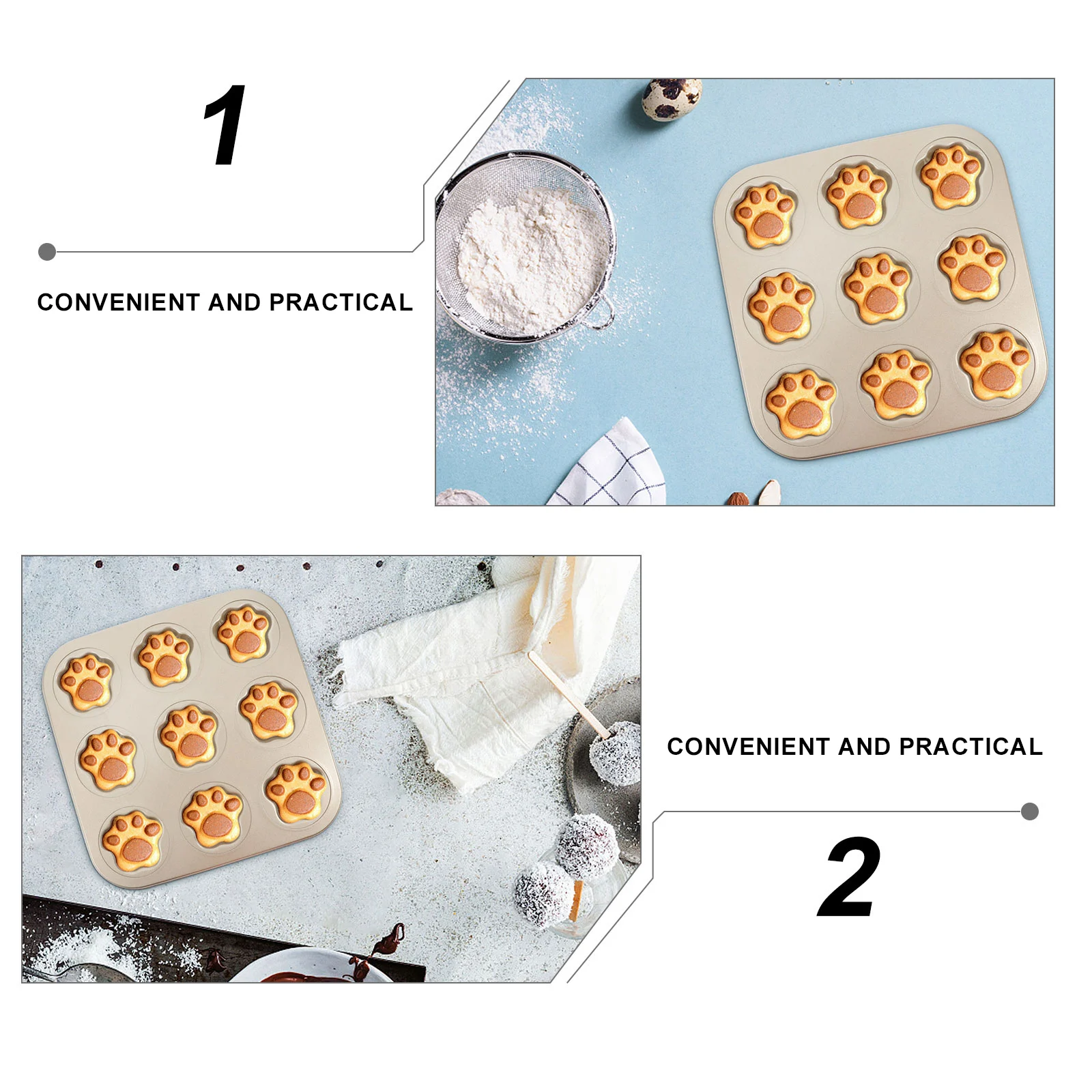 1

CONVENIENT AND PRACTICAL

CONVENIENT AND PRACTICAL

2