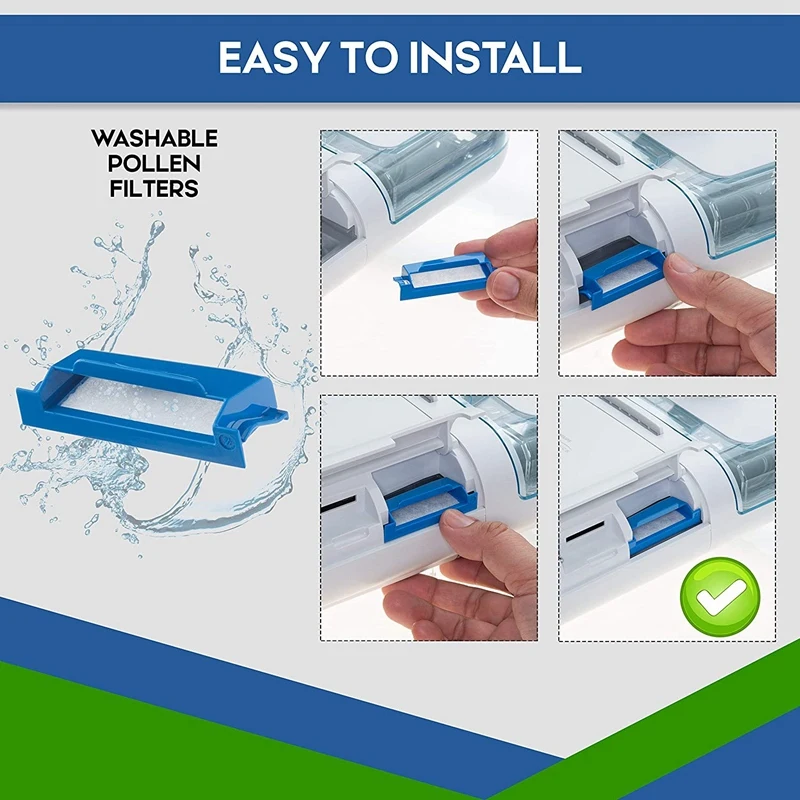 EASY TO INSTALL

WASHABLE POLLEN FILTERS