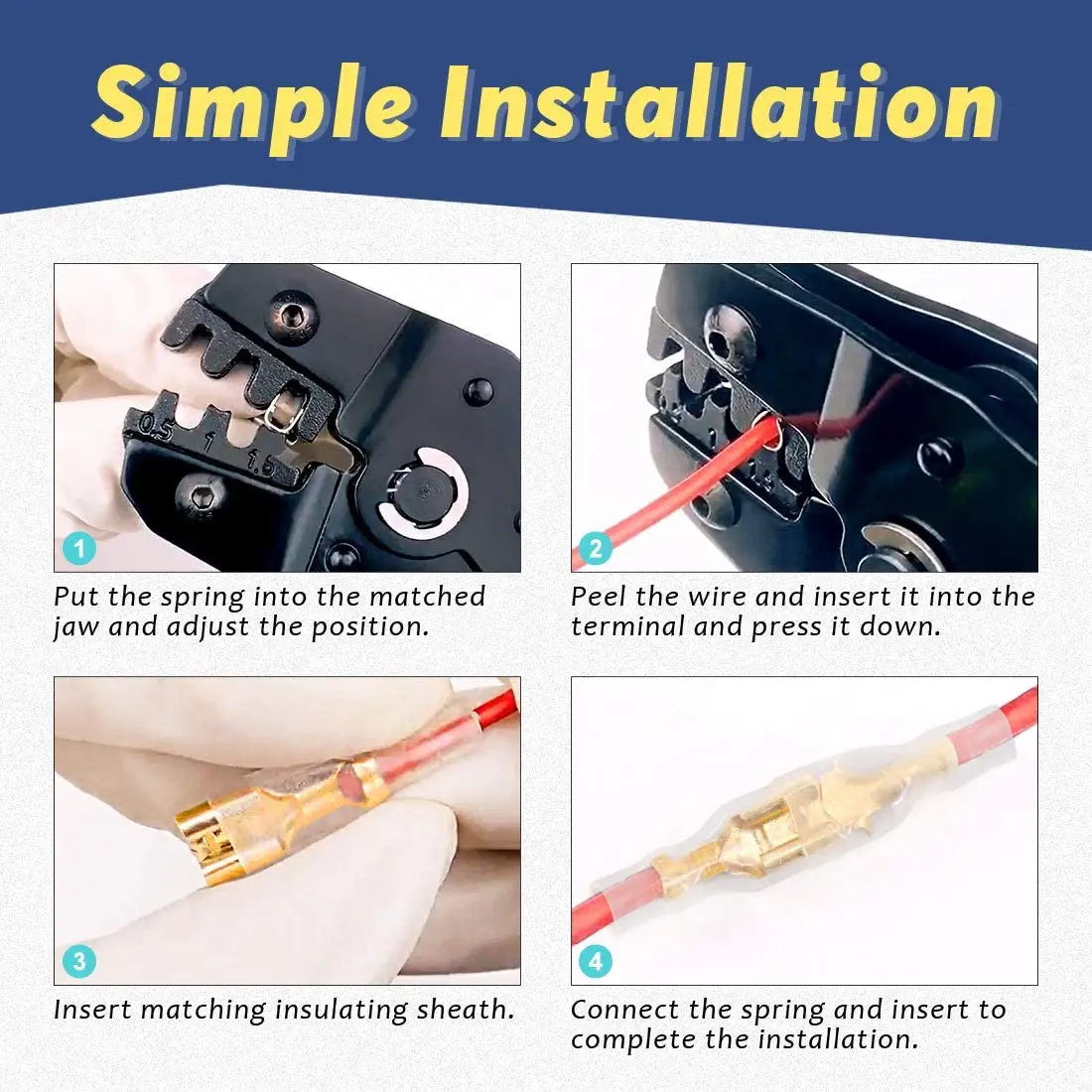 Simple Installation

0.5 1 1.5

1

Put the spring into the matched jaw and adjust the position.

2

Peel the wire and insert it into the terminal and press it down.

3

Insert matching insulating sheath.

4

Connect the spring and insert to complete the installation.