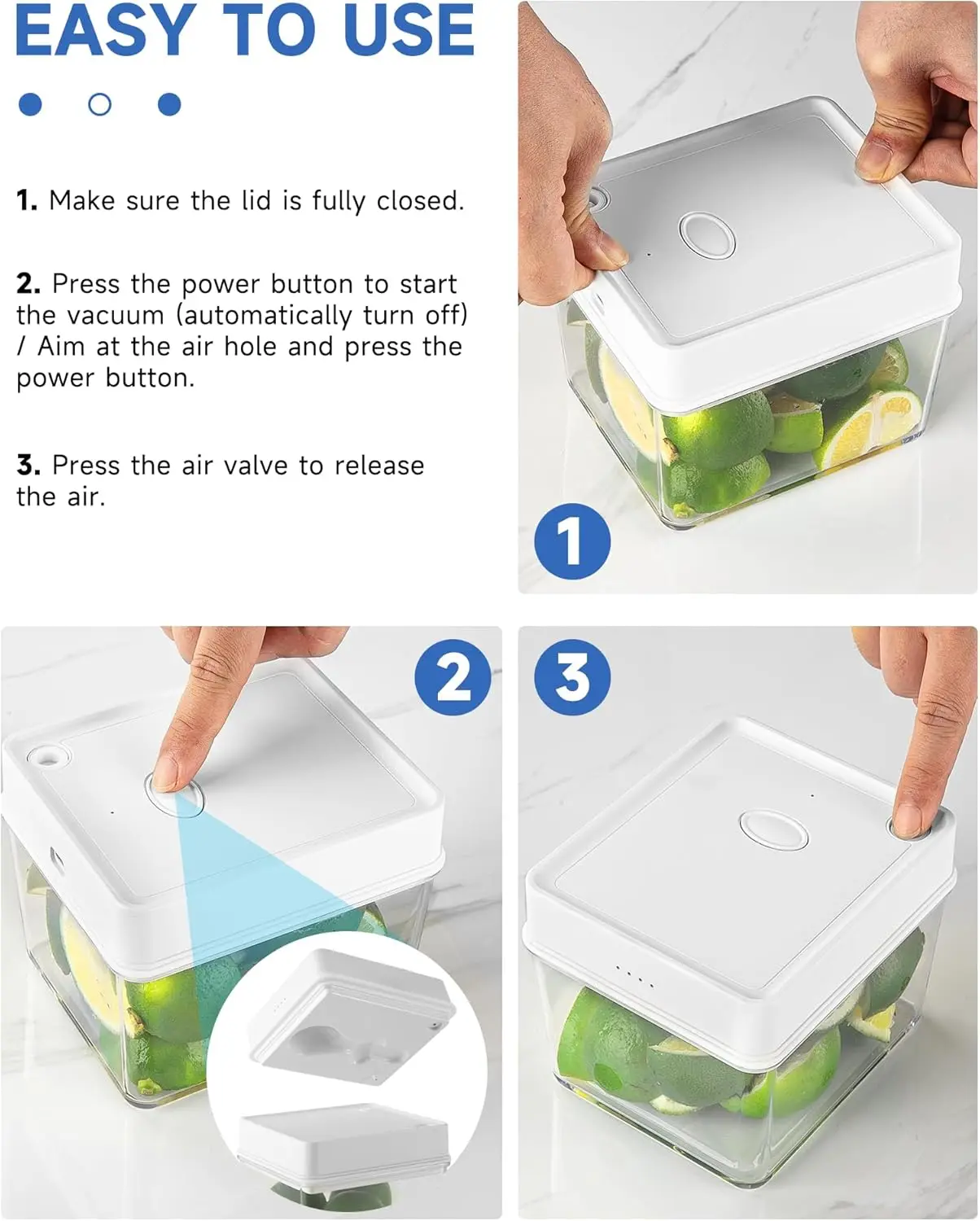 EASY TO USE

1. Make sure the lid is fully closed.

2. Press the power button to start the vacuum (automatically turn off) / Aim at the air hole and press the power button.

3. Press the air valve to release the air.

1

2

3