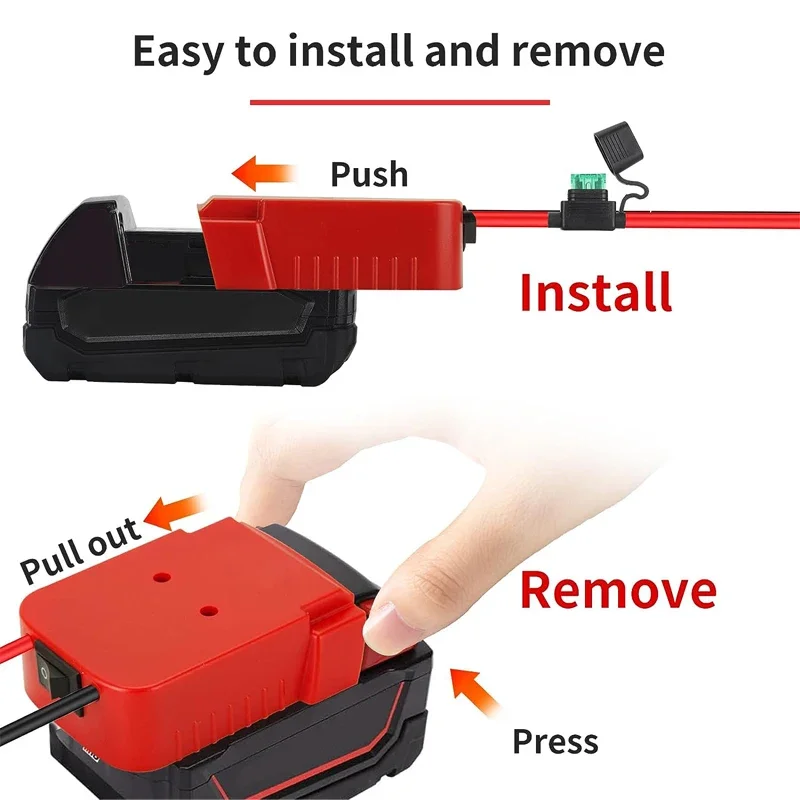 Easy to install and remove

Push

Install

Pull out

Remove

Press