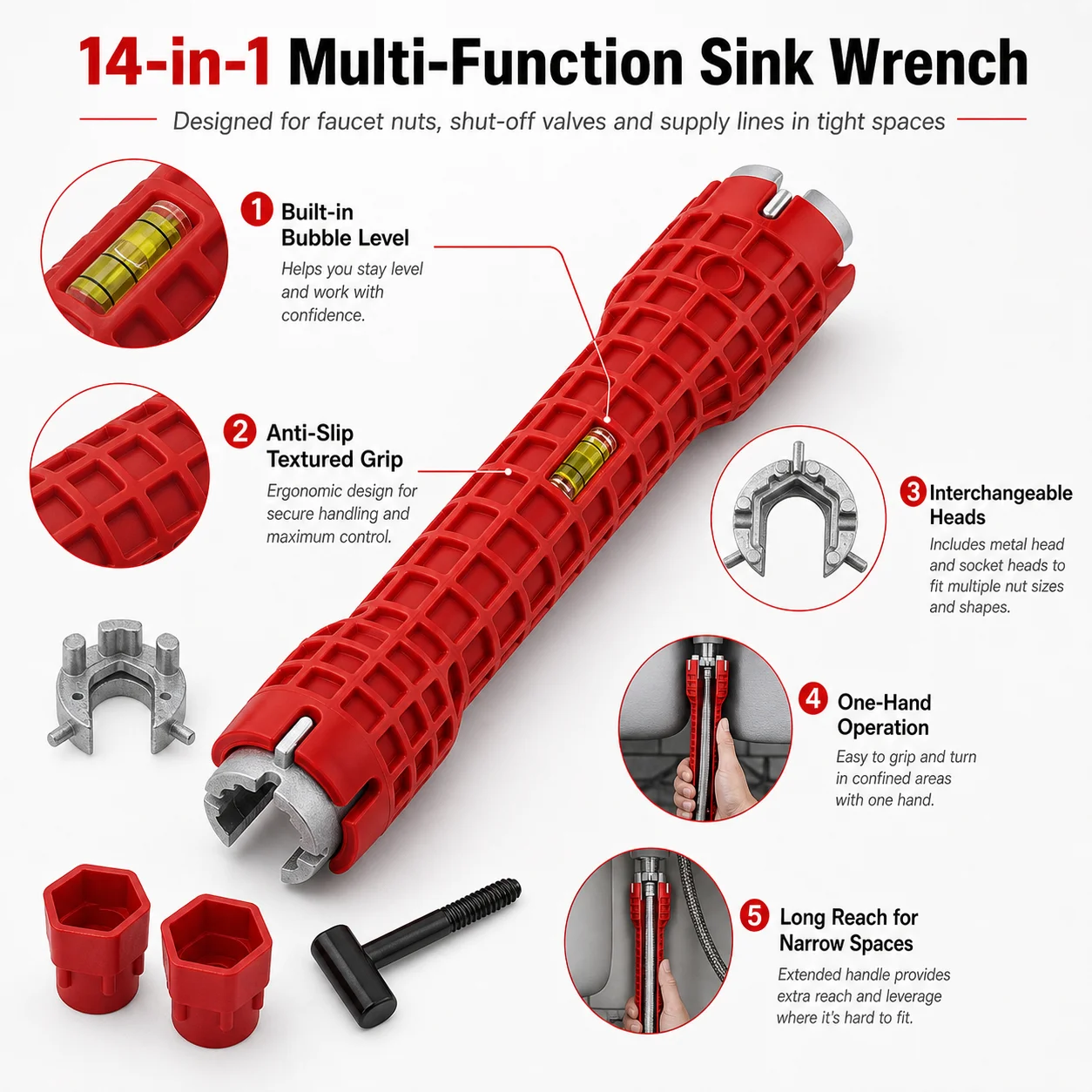 14-in-1 Multi-Function Sink Wrench

Designed for faucet nuts, shut-off valves and supply lines in tight spaces

1 Built-in Bubble Level
Helps you stay level and work with confidence.

2 Anti-Slip Textured Grip
Ergonomic design for secure handling and maximum control.

3 Interchangeable Heads
Includes metal head and socket heads to fit multiple nut sizes and shapes.

4 One-Hand Operation
Easy to grip and turn in confined areas with one hand.

5 Long Reach for Narrow Spaces
Extended handle provides extra reach and leverage where it's hard to fit.