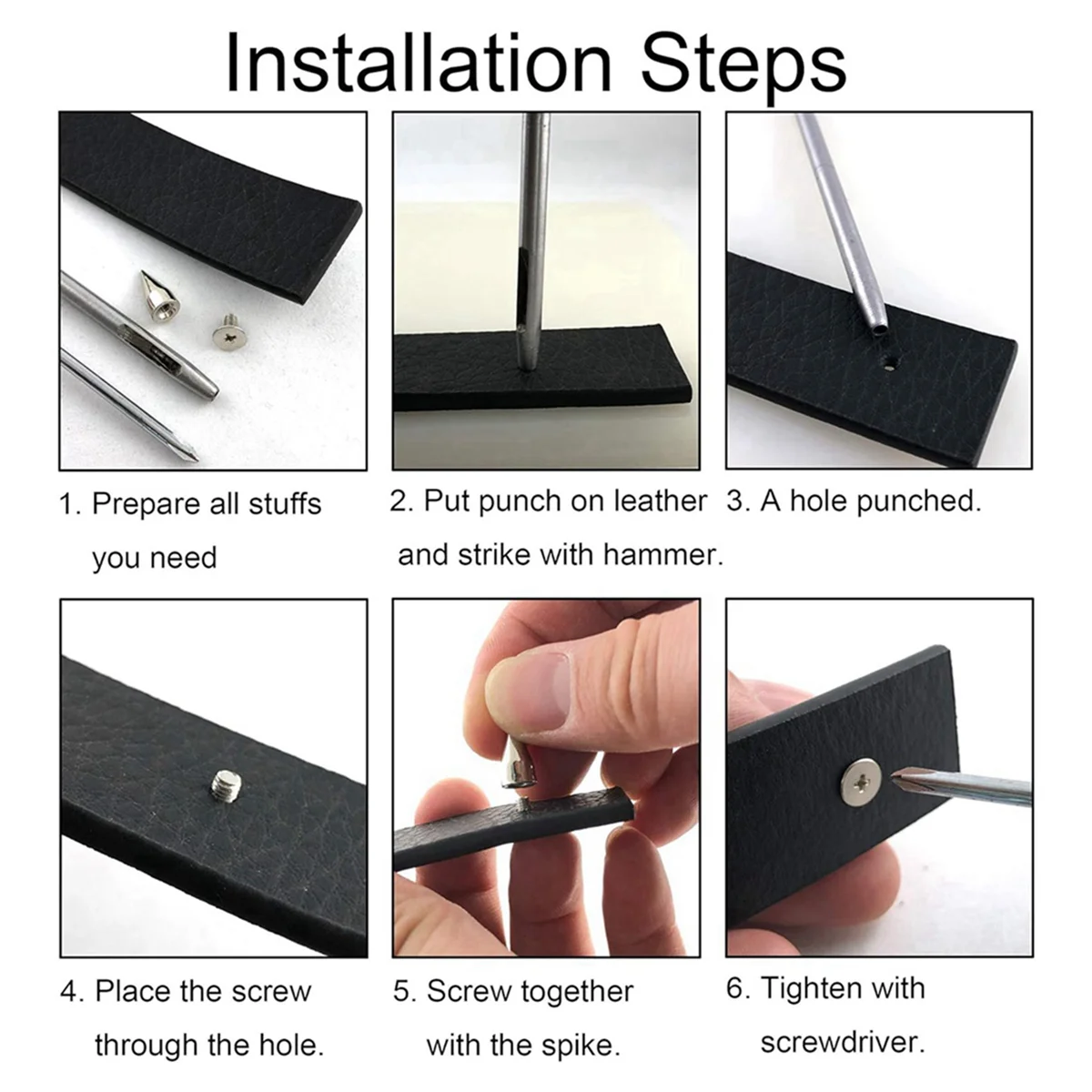 Installation Steps

1. Prepare all stuffs you need

2. Put punch on leather and strike with hammer.

3. A hole punched.

4. Place the screw through the hole.

5. Screw together with the spike.

6. Tighten with screwdriver.