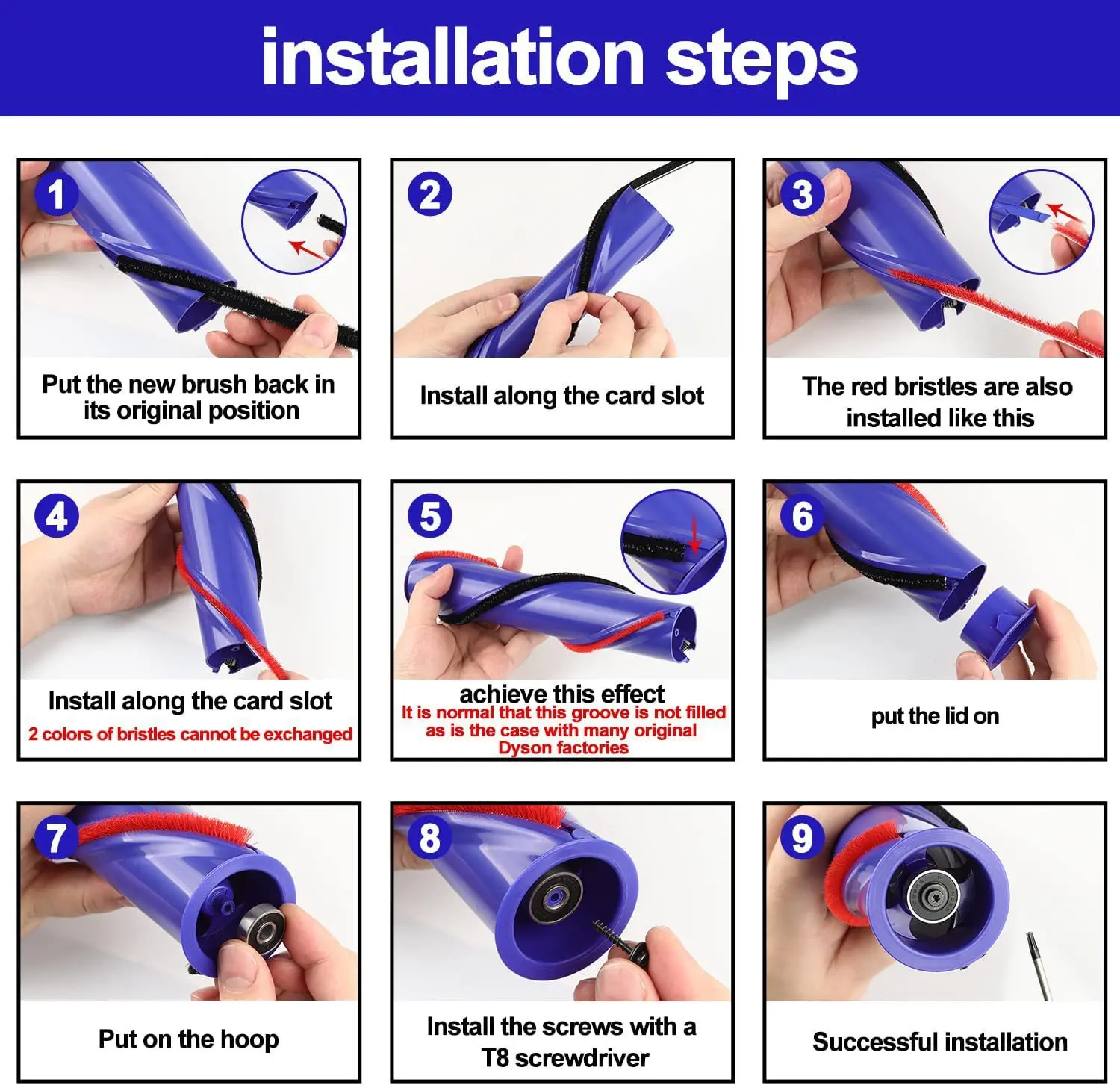 installation steps

1

Put the new brush back in its original position

2

Install along the card slot

3

The red bristles are also installed like this

4

Install along the card slot

2 colors of bristles cannot be exchanged

5

achieve this effect

It is normal that this groove is not filled as is the case with many original Dyson factories

6

put the lid on

7

Put on the hoop

8

Install the screws with a T8 screwdriver

9

Successful installation