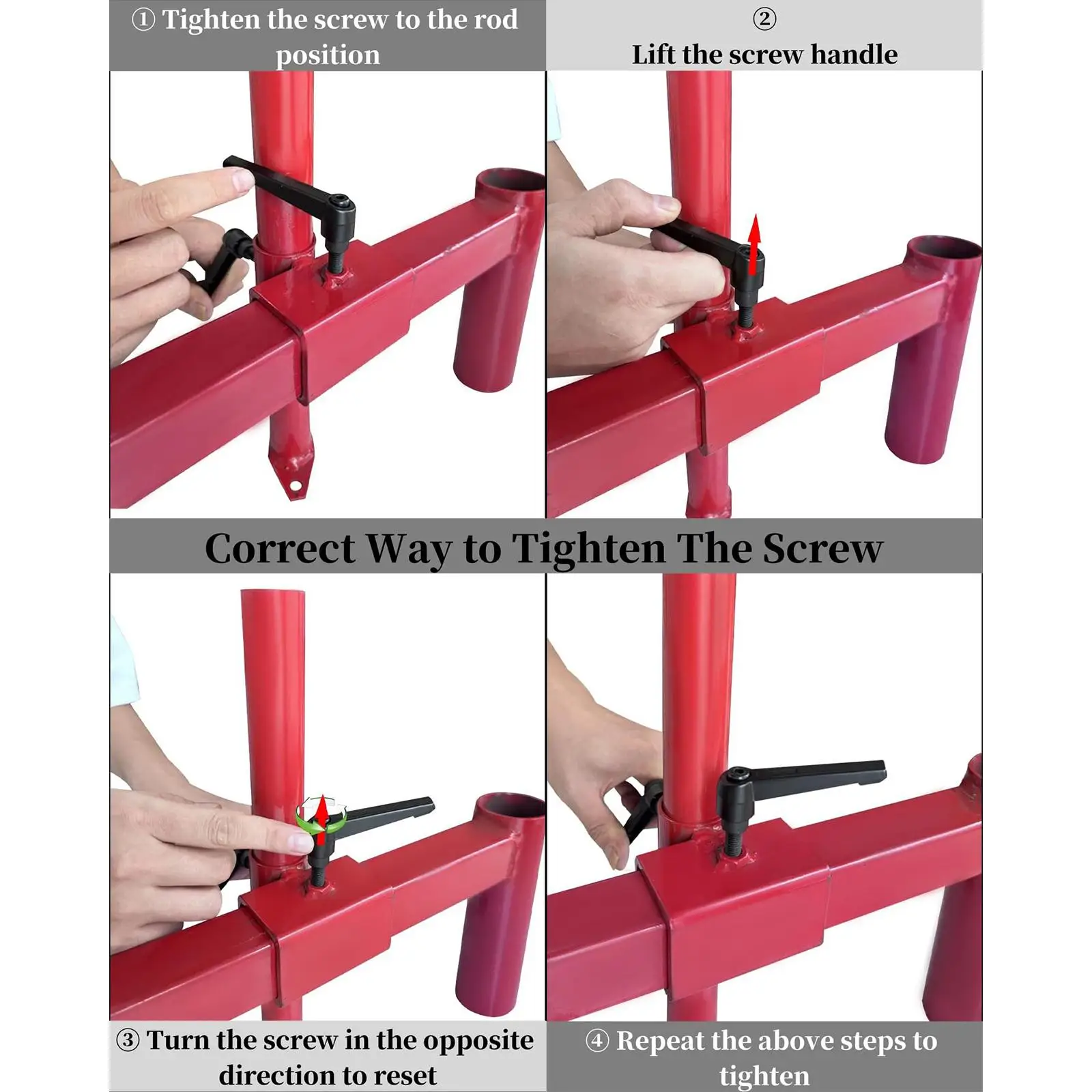 ① Tighten the screw to the rod position

②
Lift the screw handle

Correct Way to Tighten The Screw

③ Turn the screw in the opposite direction to reset

④ Repeat the above steps to tighten