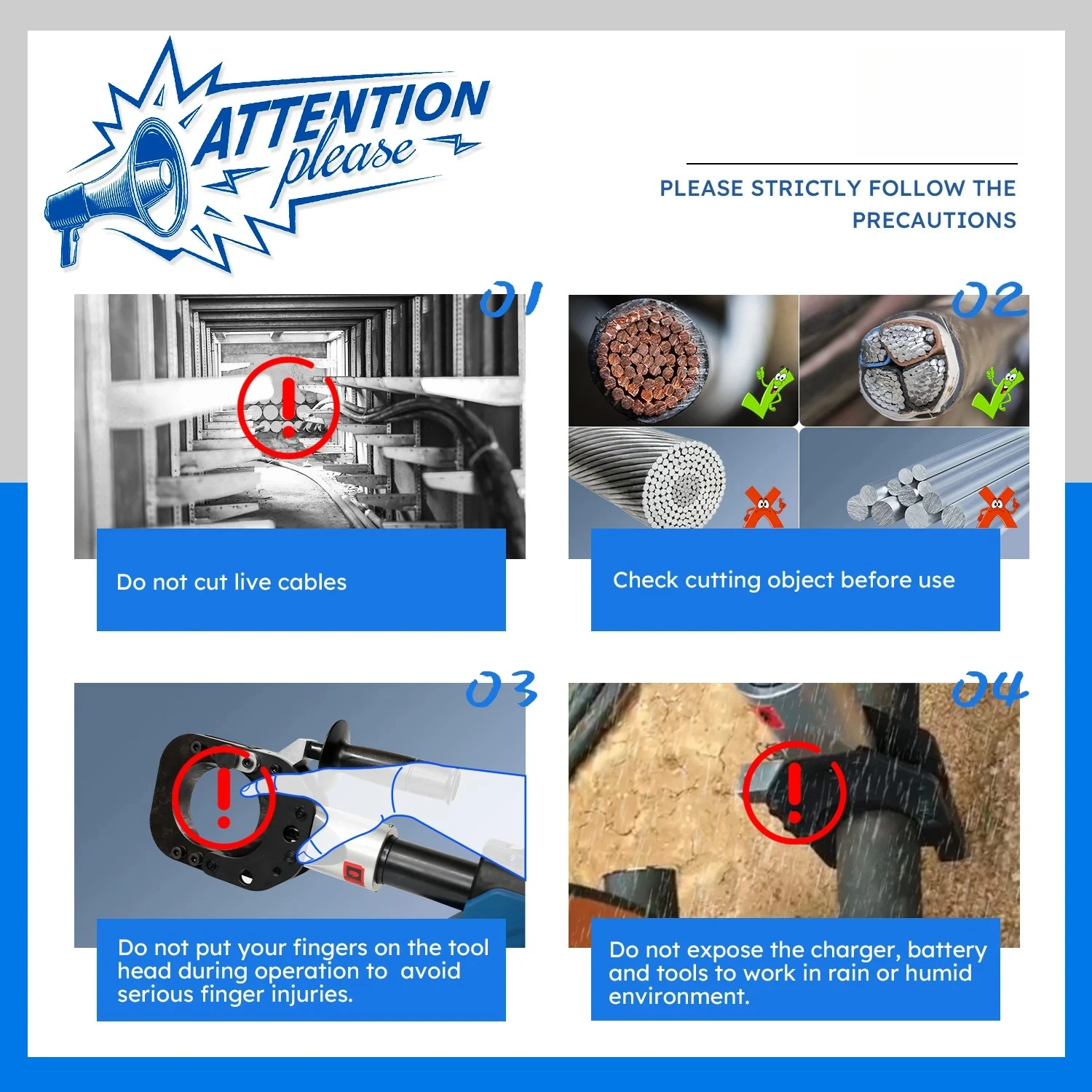 ATTENTION
please

PLEASE STRICTLY FOLLOW THE PRECAUTIONS

01

Do not cut live cables

02

Check cutting object before use

03

Do not put your fingers on the tool head during operation to avoid serious finger injuries.

04

Do not expose the charger, battery and tools to work in rain or humid environment.