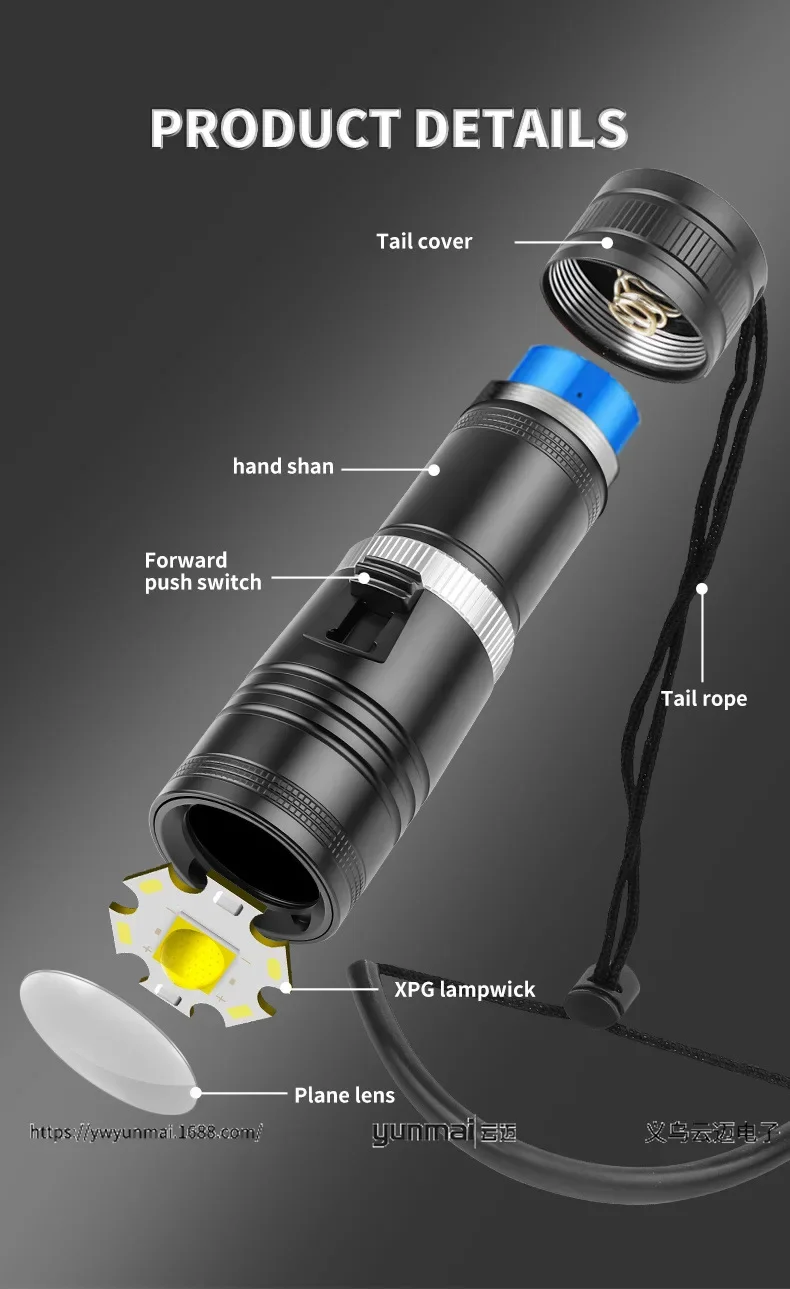 PRODUCT DETAILS

Tail cover

hand shan

Forward push switch

Tail rope

XPG lampwick

Plane lens

https://ywyunmai.1688.com/

yunmai 云迈

义乌云迈电子