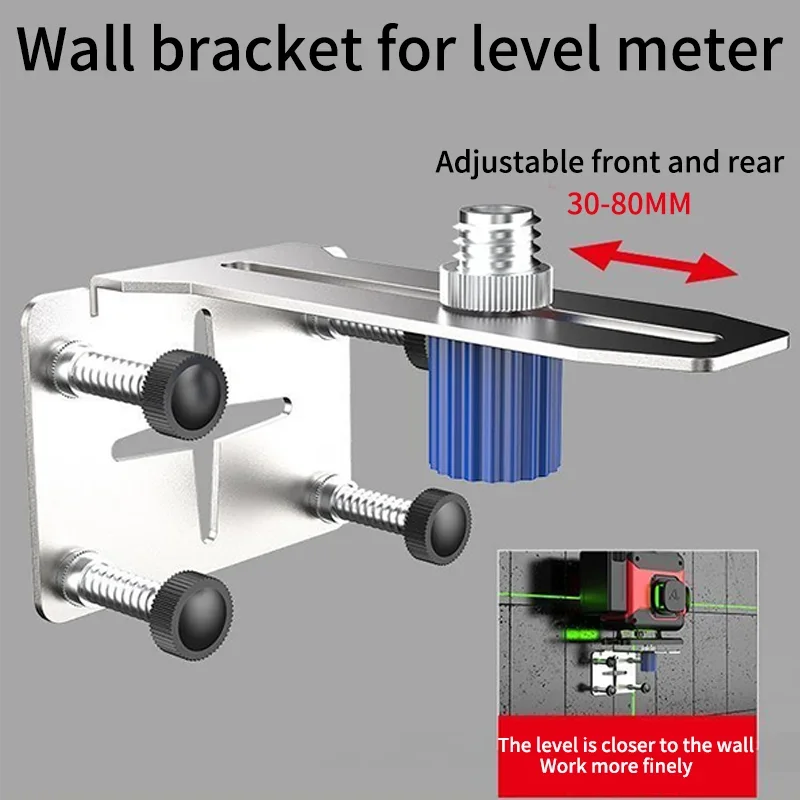 Wall bracket for level meter

Adjustable front and rear
30-80MM

The level is closer to the wall
Work more finely