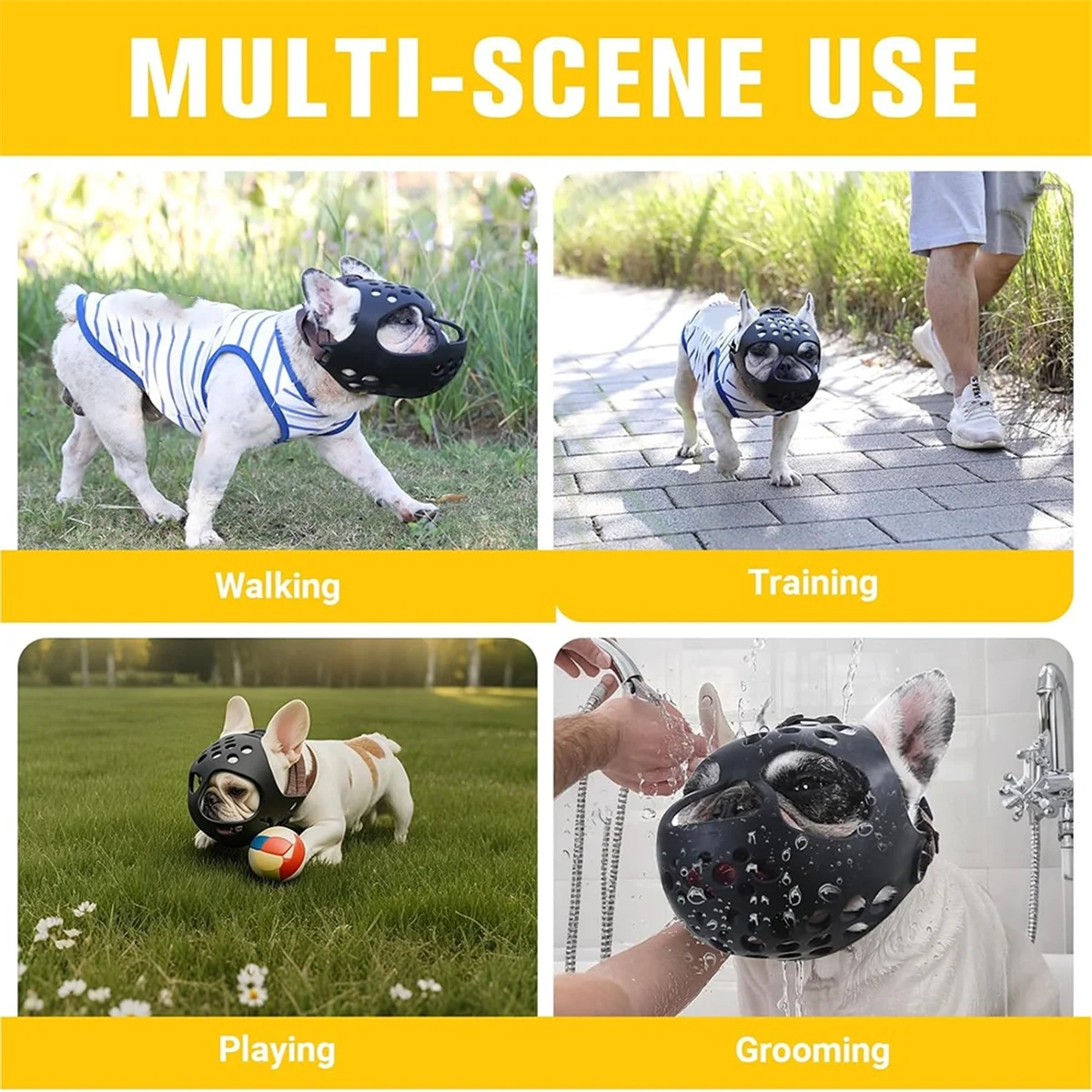 MULTI-SCENE USE

Walking

Training

Playing

Grooming