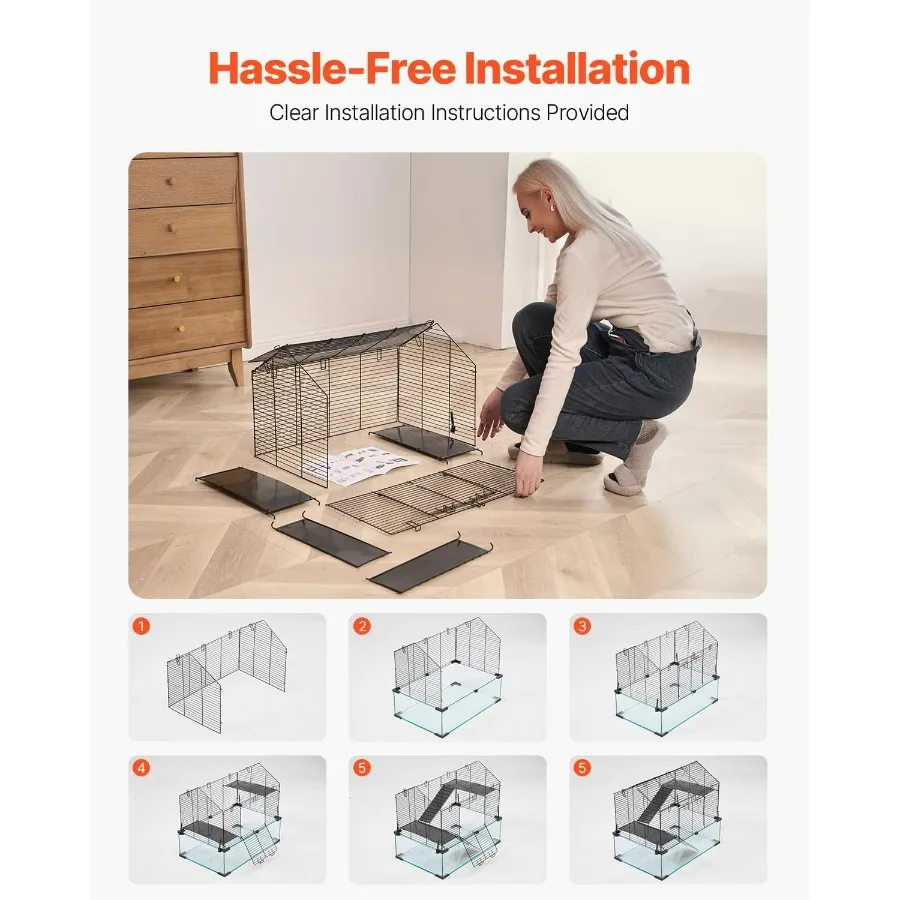 Hassle-Free Installation
Clear Installation Instructions Provided

1
2
3
4
5
5