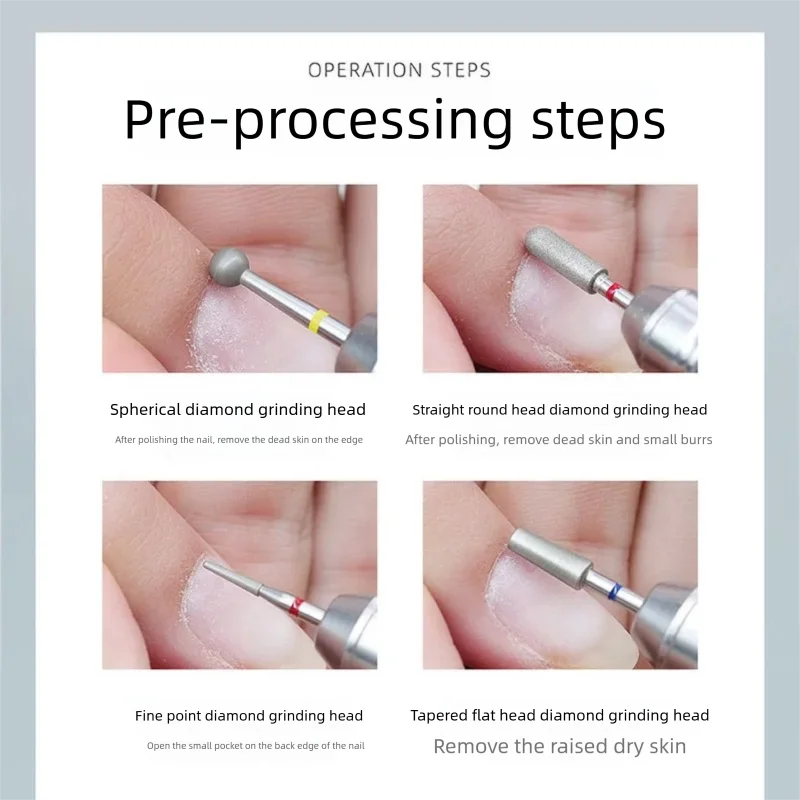 OPERATION STEPS

Pre-processing steps

Spherical diamond grinding head

After polishing the nail, remove the dead skin on the edge

Straight round head diamond grinding head

After polishing, remove dead skin and small burrs

Fine point diamond grinding head

Open the small pocket on the back edge of the nail

Tapered flat head diamond grinding head

Remove the raised dry skin