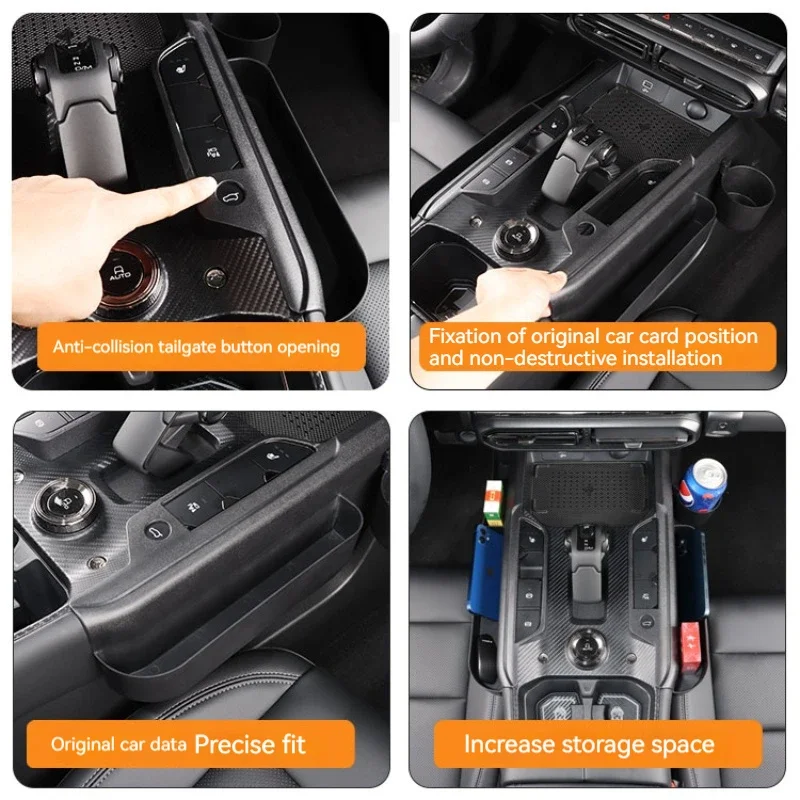 AUTO

Anti-collision tailgate button opening

Fixation of original car card position and non-destructive installation

Original car data Precise fit

Increase storage space