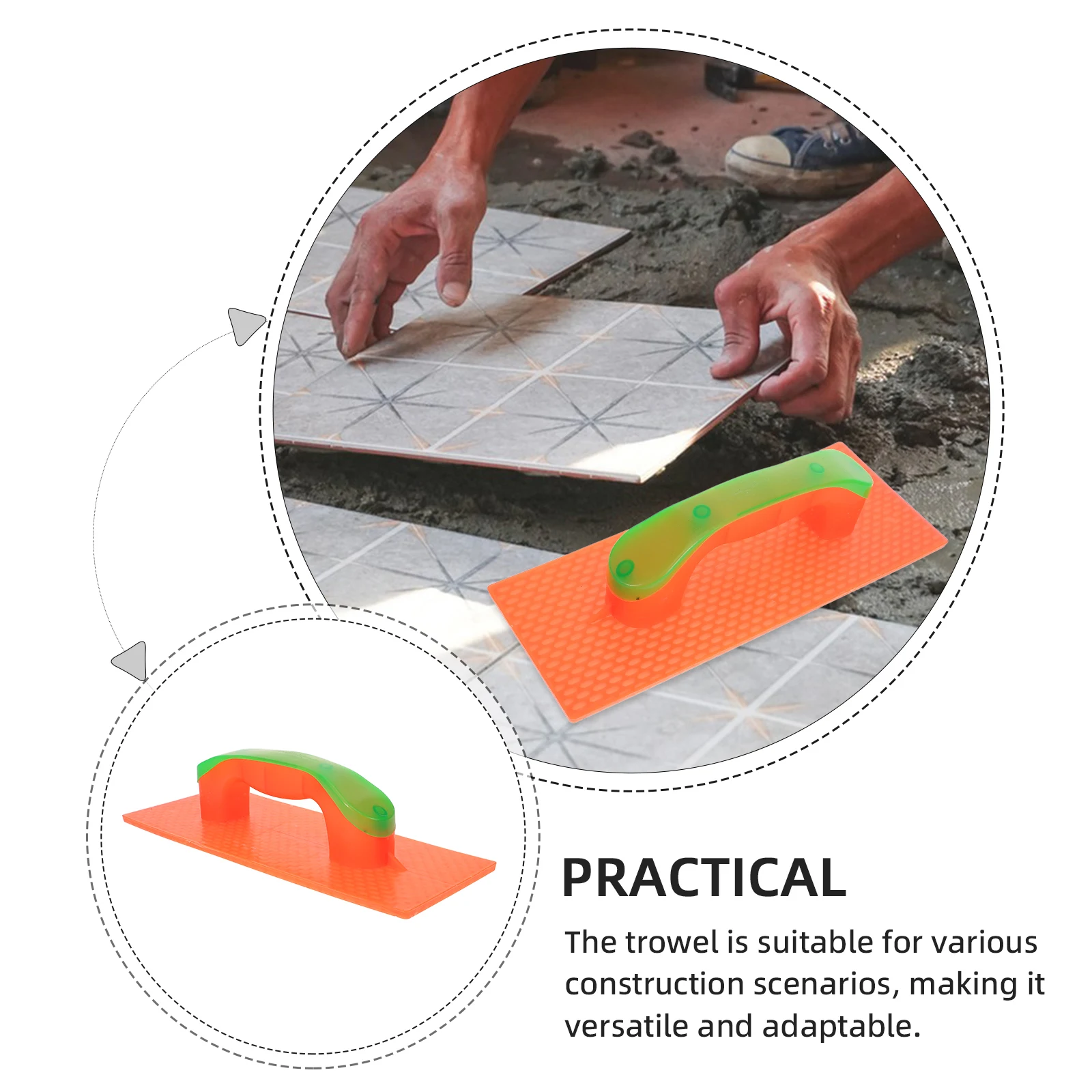 PRACTICAL

The trowel is suitable for various construction scenarios, making it versatile and adaptable.