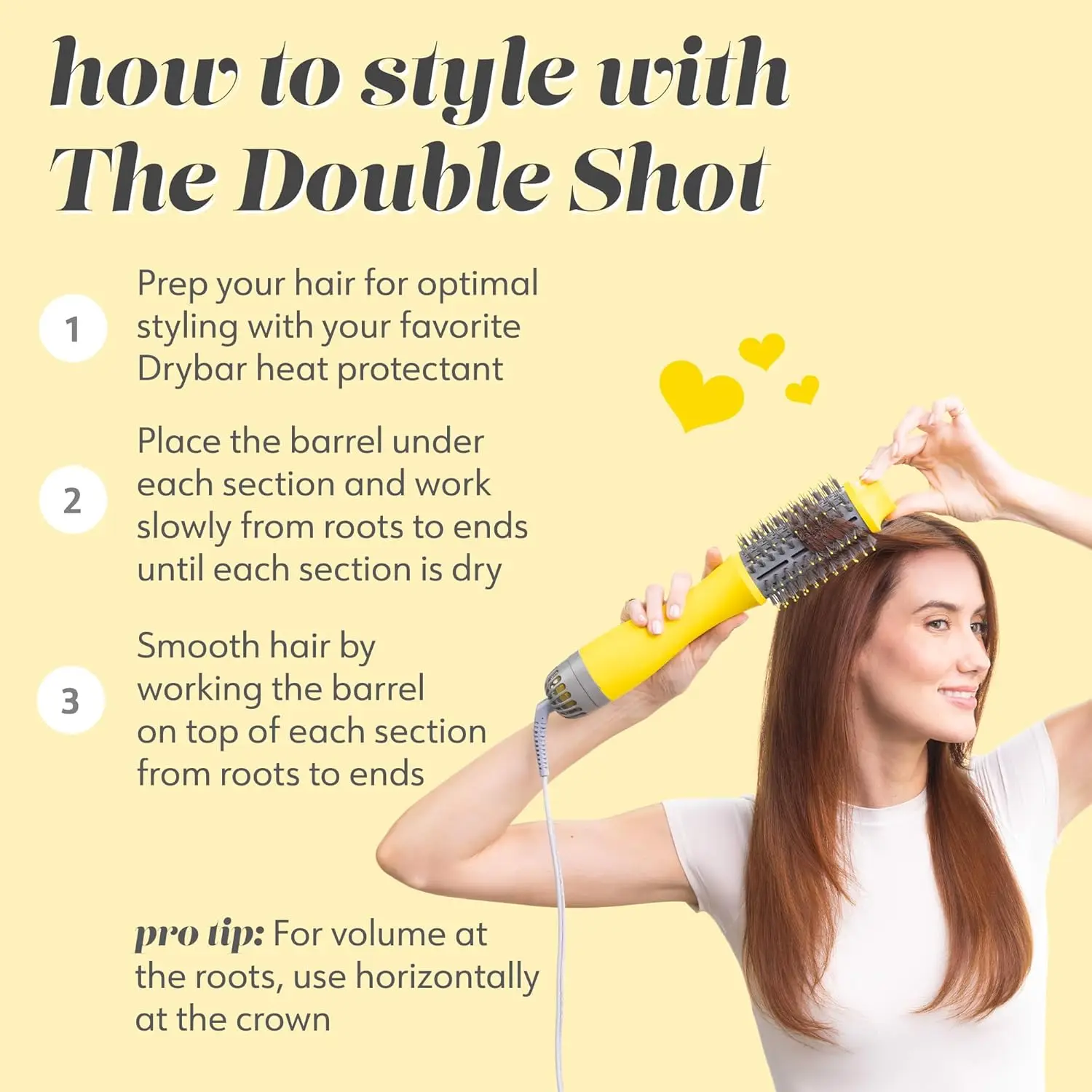 how to style with The Double Shot

1 Prep your hair for optimal styling with your favorite Drybar heat protectant

2 Place the barrel under each section and work slowly from roots to ends until each section is dry

3 Smooth hair by working the barrel on top of each section from roots to ends

pro tip: For volume at the roots, use horizontally at the crown