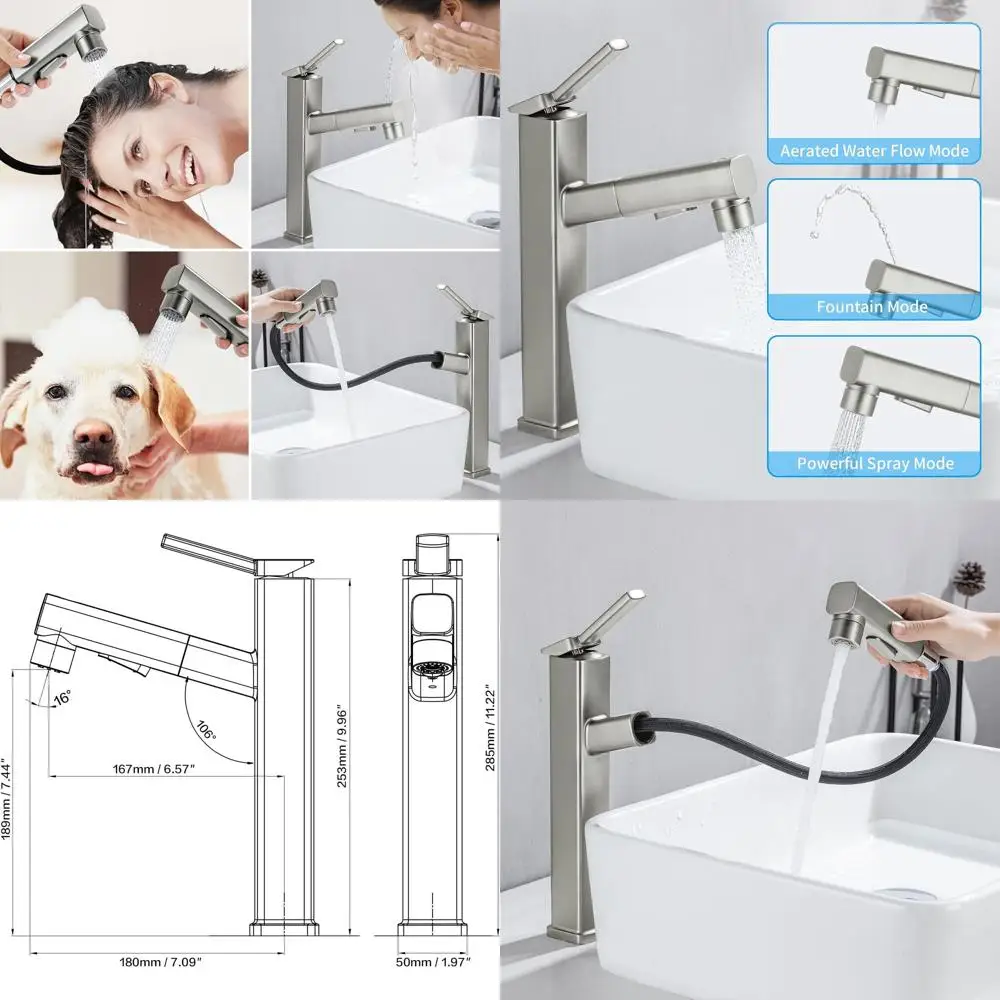 Aerated Water Flow Mode

Fountain Mode

Powerful Spray Mode

16°

106°

167mm / 6.57"

189mm / 7.44"

253mm / 9.96"

285mm / 11.22"

180mm / 7.09"

50mm / 1.97"