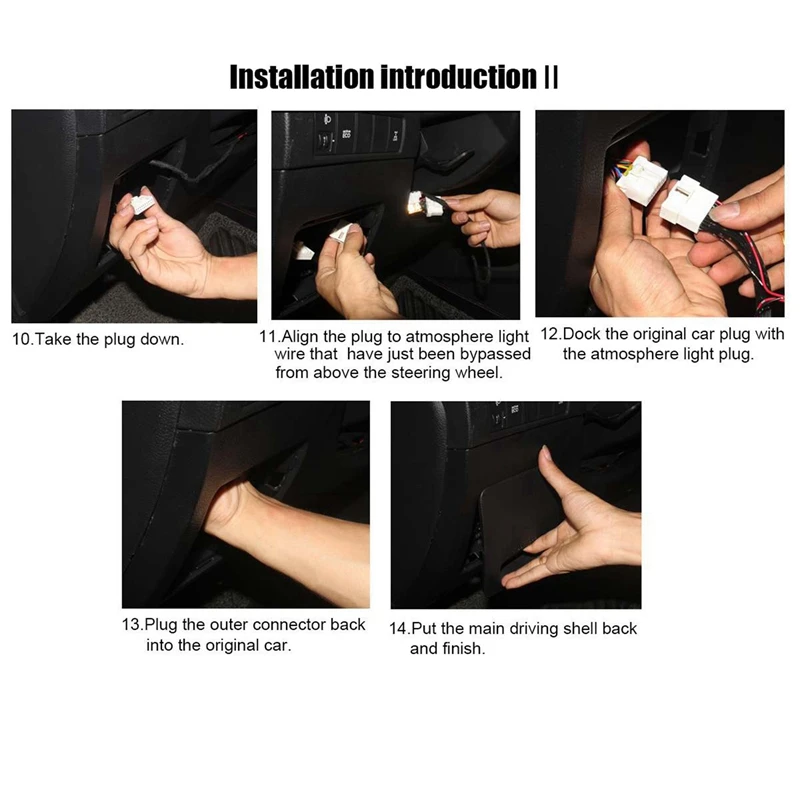 Installation introduction II

10.Take the plug down.

11.Align the plug to atmosphere light wire that have just been bypassed from above the steering wheel.

12.Dock the original car plug with the atmosphere light plug.

13.Plug the outer connector back into the original car.

14.Put the main driving shell back and finish.