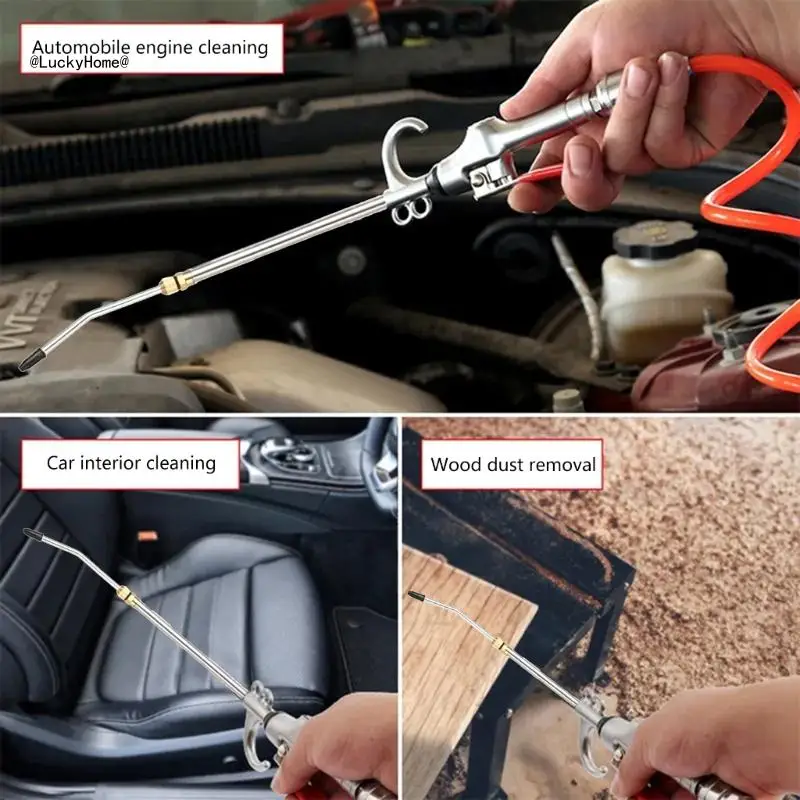 Automobile engine cleaning
@LuckyHome@

Car interior cleaning

Wood dust removal