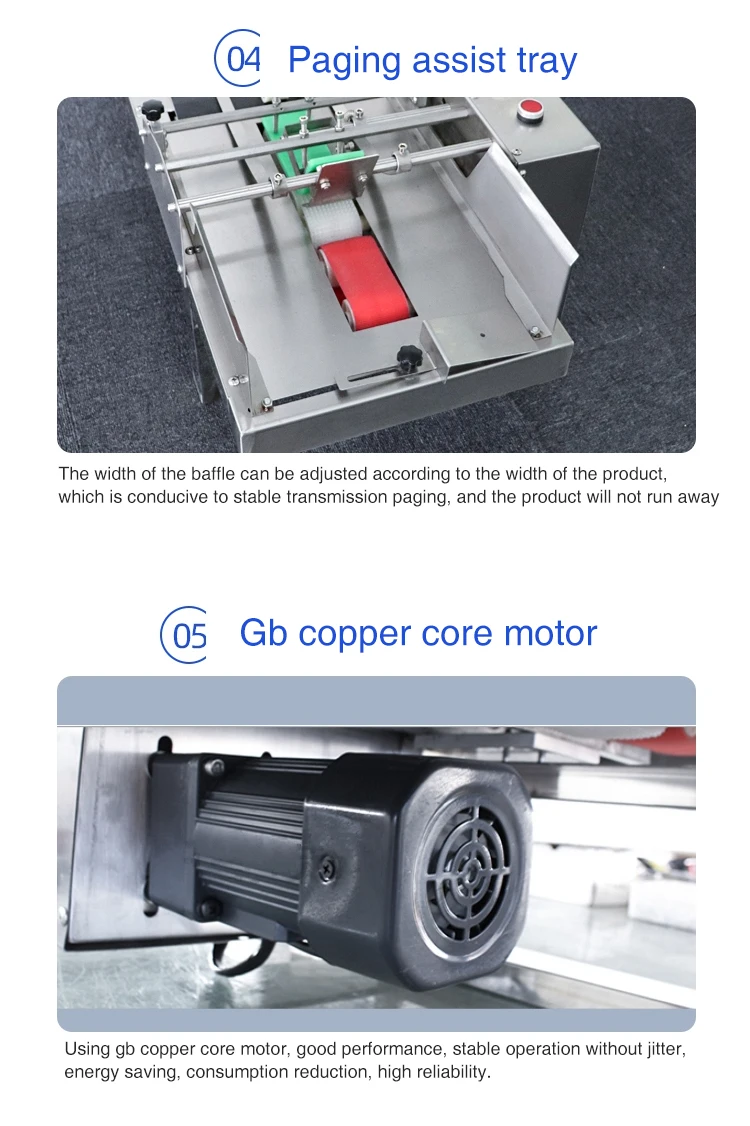 04 Paging assist tray

The width of the baffle can be adjusted according to the width of the product, which is conducive to stable transmission paging, and the product will not run away

05 Gb copper core motor

Using gb copper core motor, good performance, stable operation without jitter, energy saving, consumption reduction, high reliability.