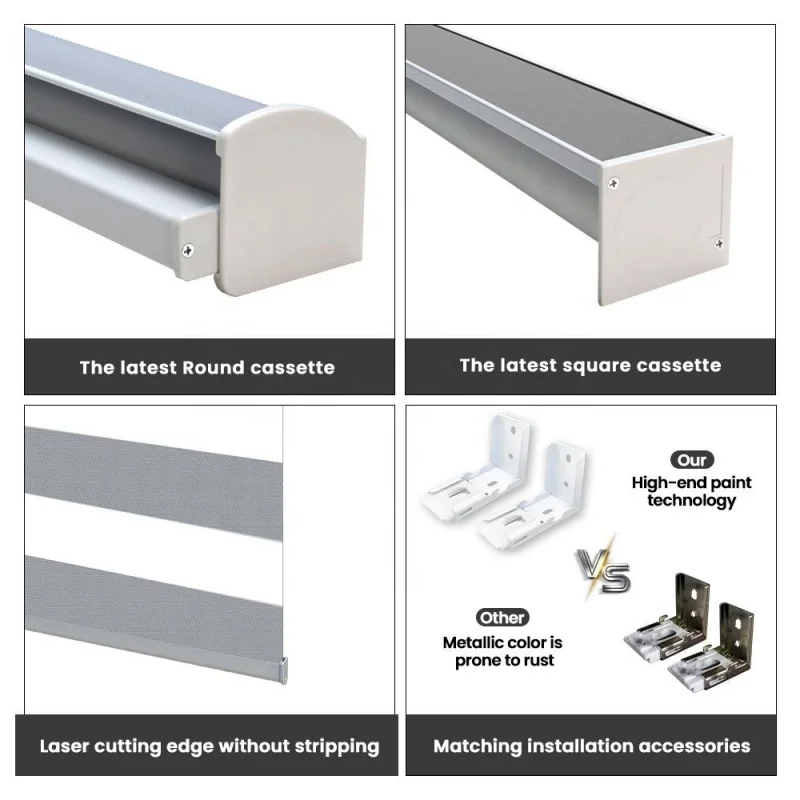 The latest Round cassette

The latest square cassette

Laser cutting edge without stripping

Our
High-end paint technology

VS

Other
Metallic color is prone to rust

Matching installation accessories