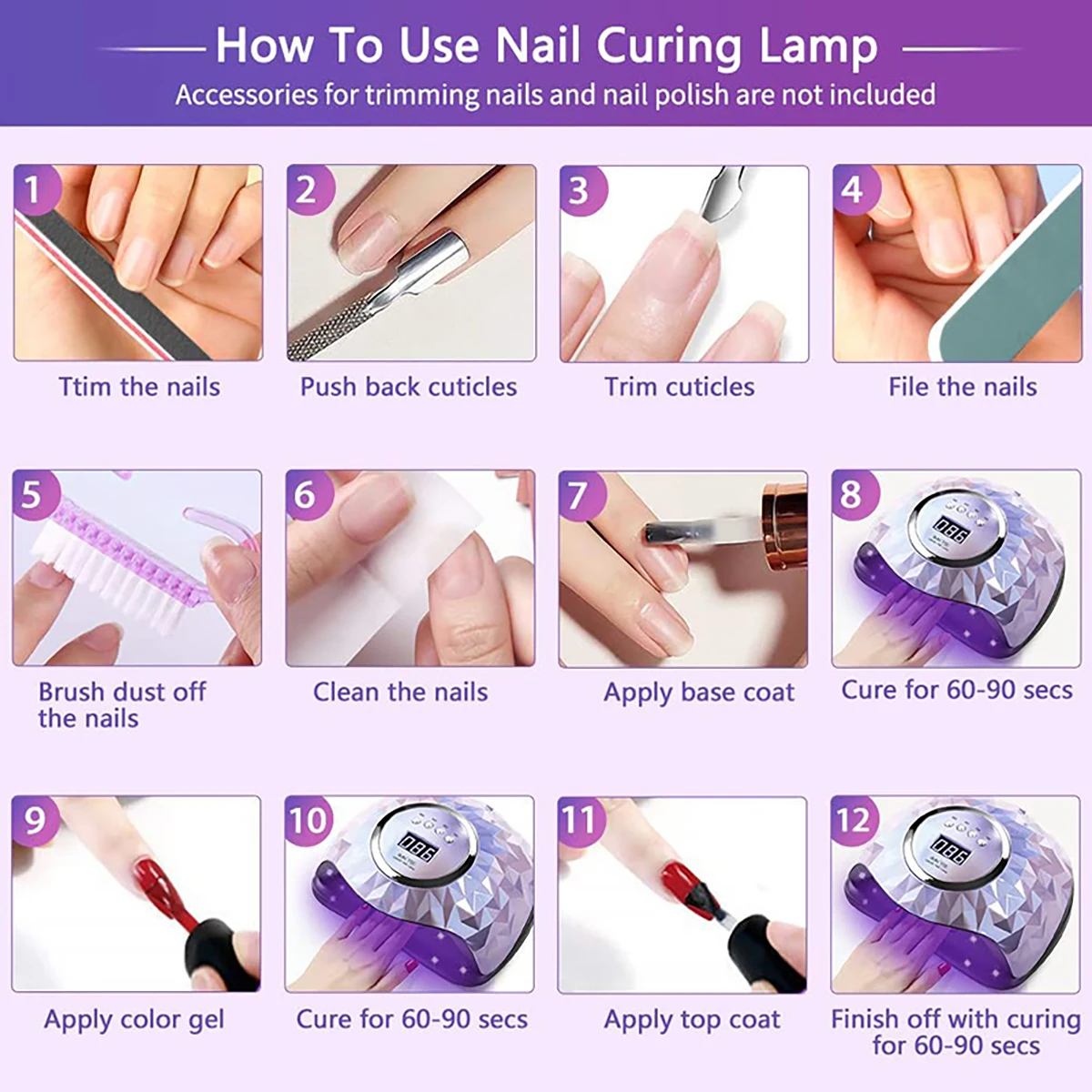 How To Use Nail Curing Lamp
Accessories for trimming nails and nail polish are not included

1
Ttim the nails

2
Push back cuticles

3
Trim cuticles

4
File the nails

5
Brush dust off the nails

6
Clean the nails

7
Apply base coat

8
086
Cure for 60-90 secs

9
Apply color gel

10
086
Cure for 60-90 secs

11
Apply top coat

12
086
Finish off with curing for 60-90 secs