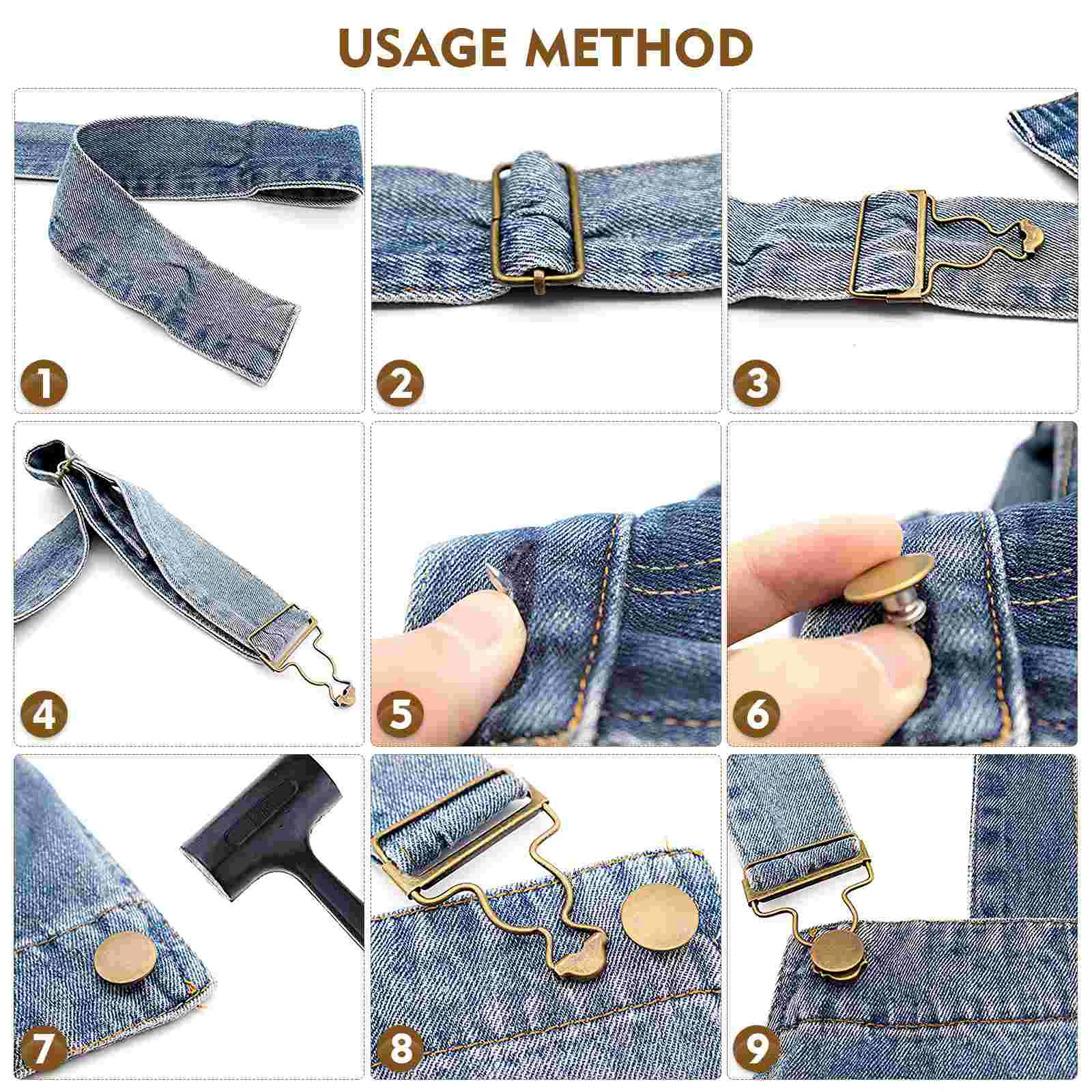 USAGE METHOD

1

2

3

4

5

6

7

8

9