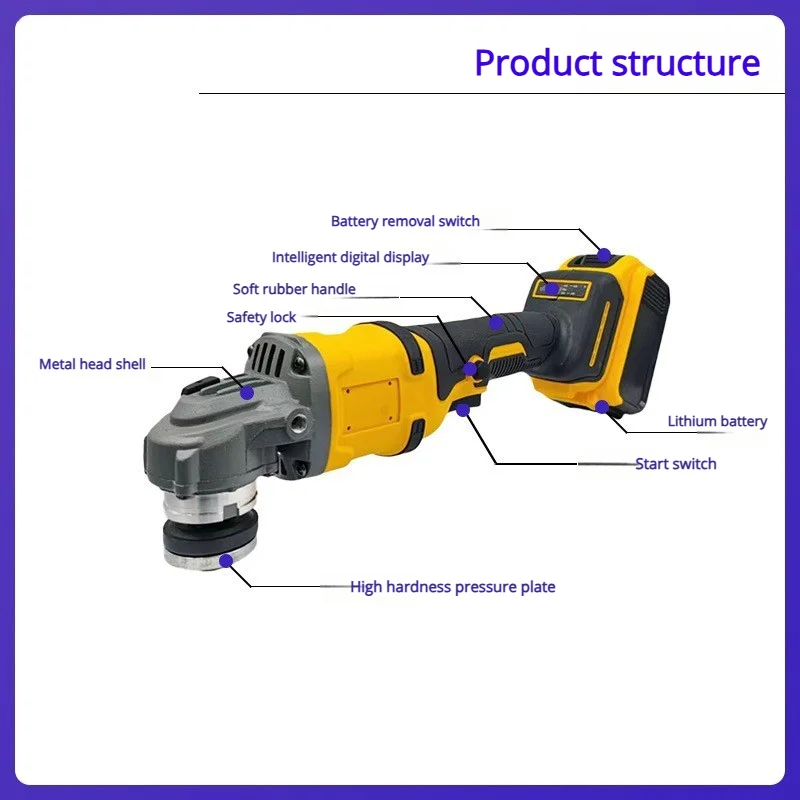 Product structure

Battery removal switch

Intelligent digital display

Soft rubber handle

Safety lock

Metal head shell

Lithium battery

Start switch

High hardness pressure plate