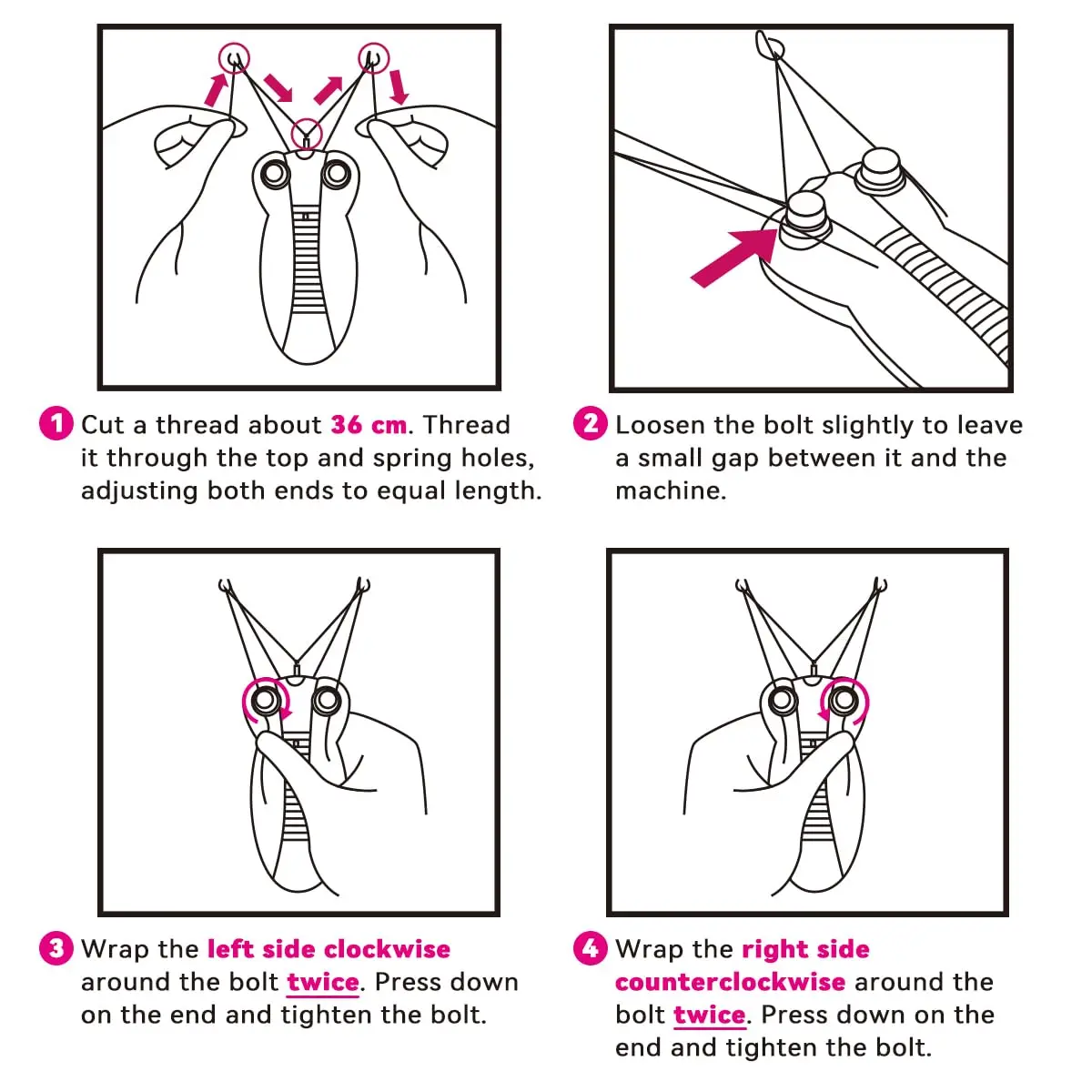 1 Cut a thread about 36 cm. Thread it through the top and spring holes, adjusting both ends to equal length.

2 Loosen the bolt slightly to leave a small gap between it and the machine.

3 Wrap the left side clockwise around the bolt twice. Press down on the end and tighten the bolt.

4 Wrap the right side counterclockwise around the bolt twice. Press down on the end and tighten the bolt.