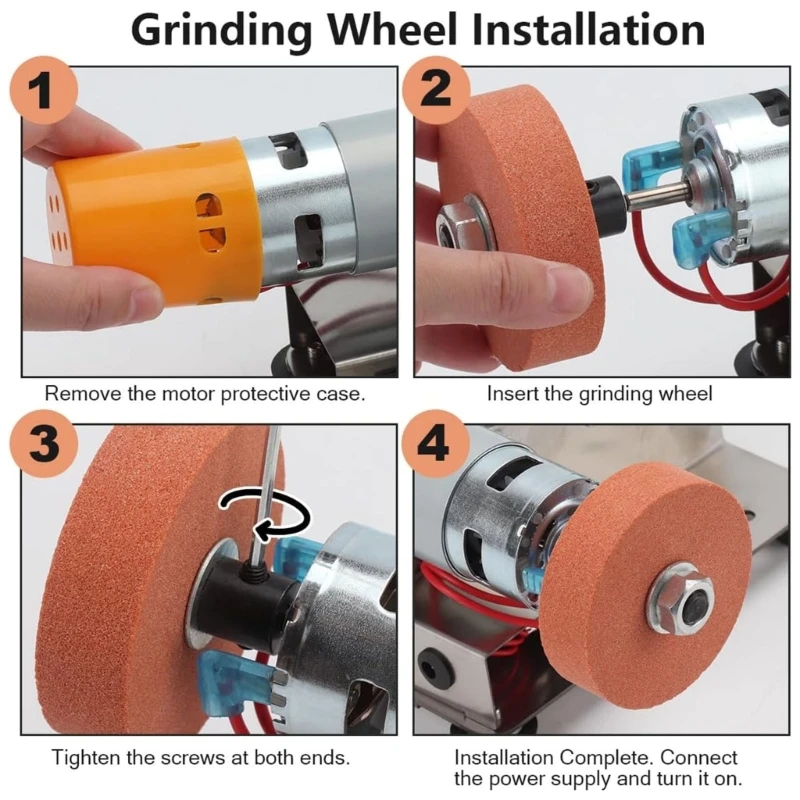 Grinding Wheel Installation

1

Remove the motor protective case.

2

Insert the grinding wheel

3

Tighten the screws at both ends.

4

Installation Complete. Connect the power supply and turn it on.