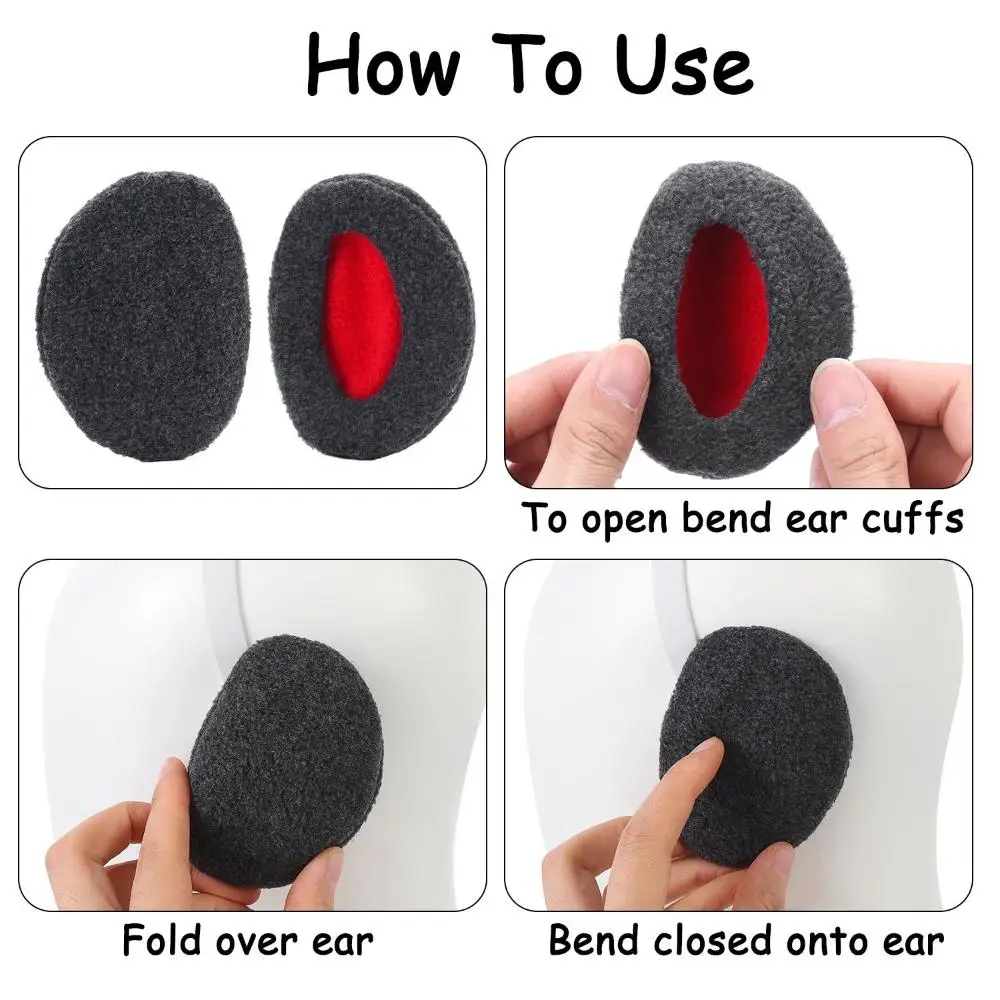 How To Use

To open bend ear cuffs

Fold over ear

Bend closed onto ear