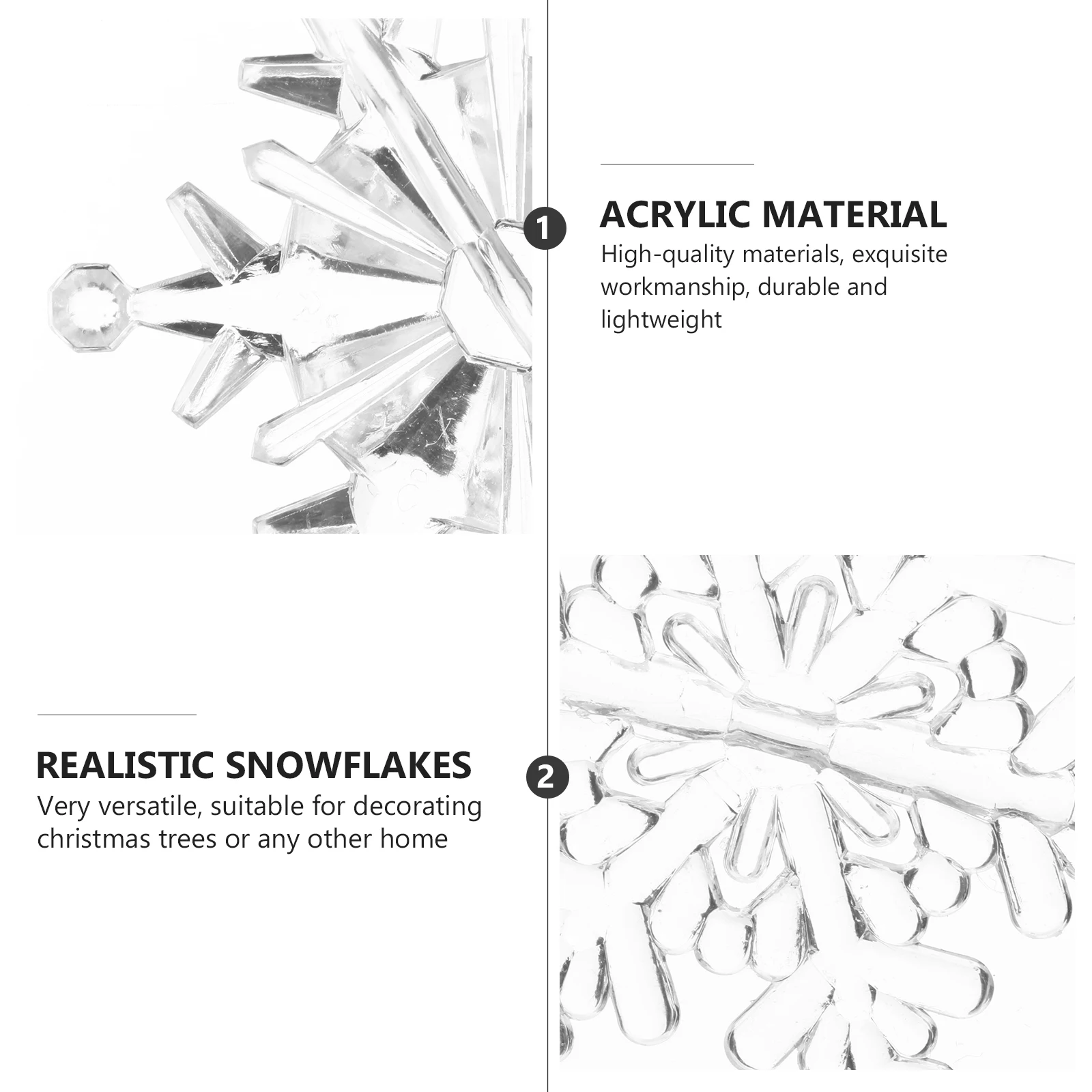 1

ACRYLIC MATERIAL

High-quality materials, exquisite workmanship, durable and lightweight

REALISTIC SNOWFLAKES

Very versatile, suitable for decorating christmas trees or any other home

2