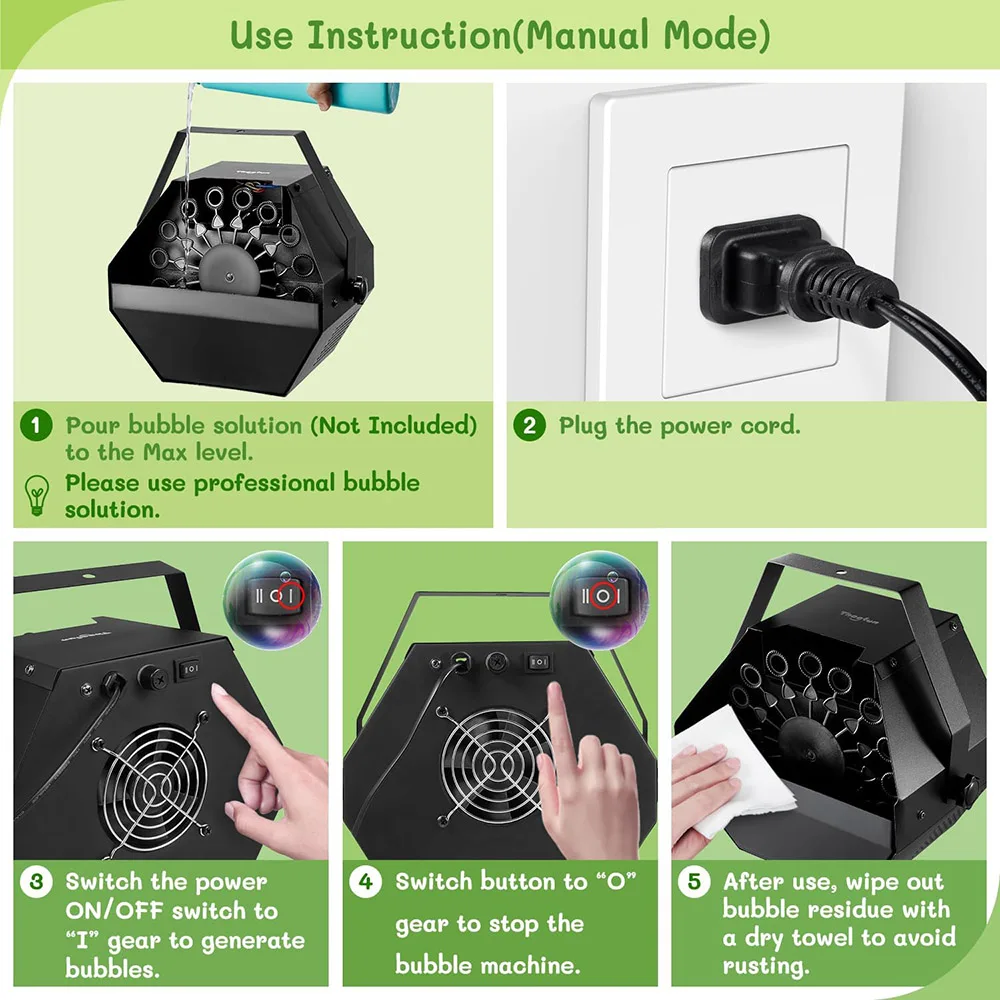 Use Instruction(Manual Mode)

1 Pour bubble solution (Not Included) to the Max level.

Please use professional bubble solution.

2 Plug the power cord.

II O I

3 Switch the power ON/OFF switch to "I" gear to generate bubbles.

II O I

4 Switch button to "O" gear to stop the bubble machine.

5 After use, wipe out bubble residue with a dry towel to avoid rusting.