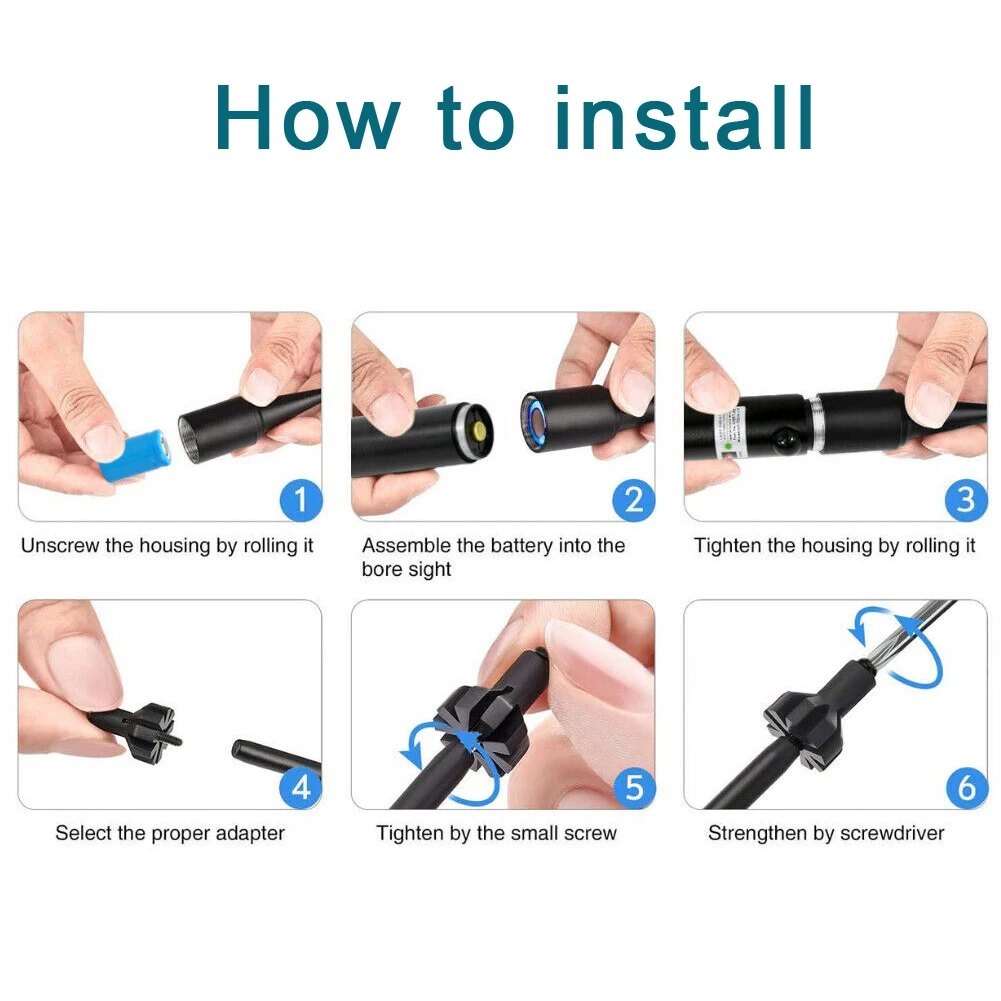 How to install

1
Unscrew the housing by rolling it

2
Assemble the battery into the bore sight

3
Tighten the housing by rolling it

4
Select the proper adapter

5
Tighten by the small screw

6
Strengthen by screwdriver