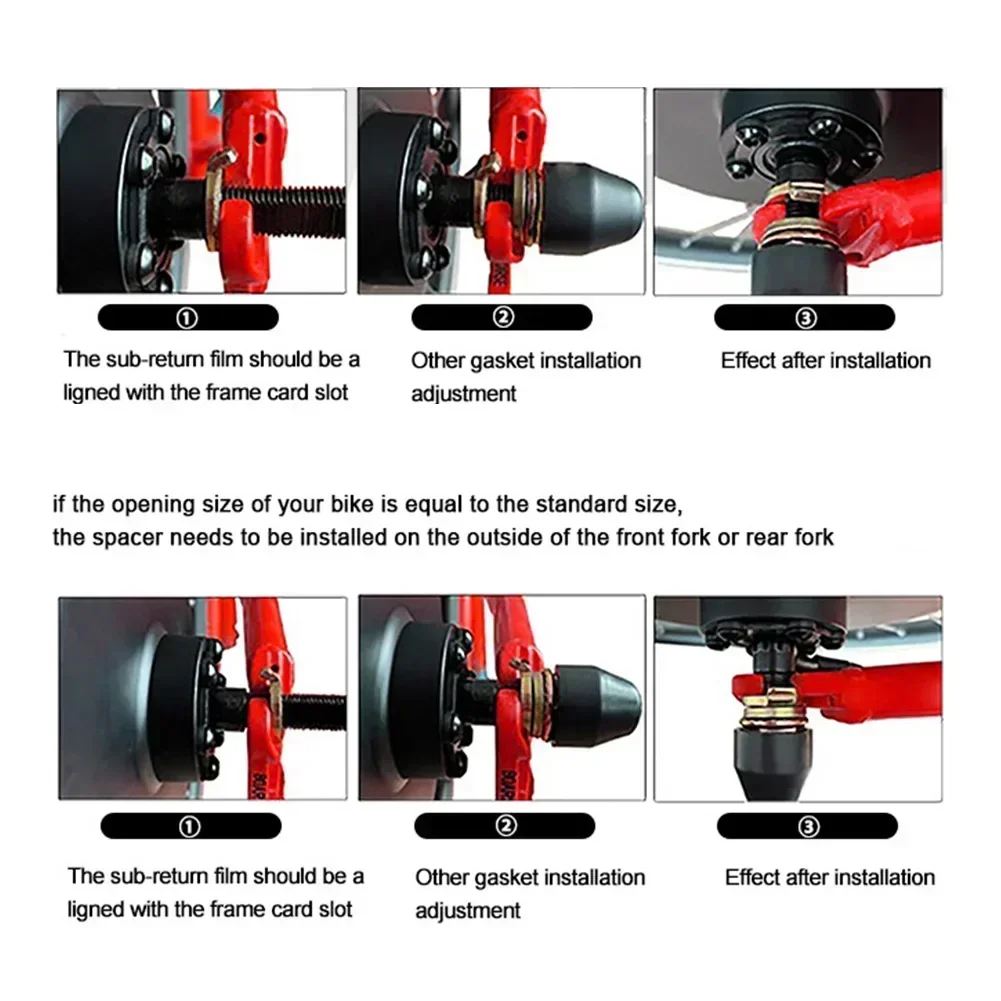 ①

The sub-return film should be a ligned with the frame card slot

②

Other gasket installation adjustment

③

Effect after installation

if the opening size of your bike is equal to the standard size,
the spacer needs to be installed on the outside of the front fork or rear fork

①

The sub-return film should be a ligned with the frame card slot

②

Other gasket installation adjustment

③

Effect after installation