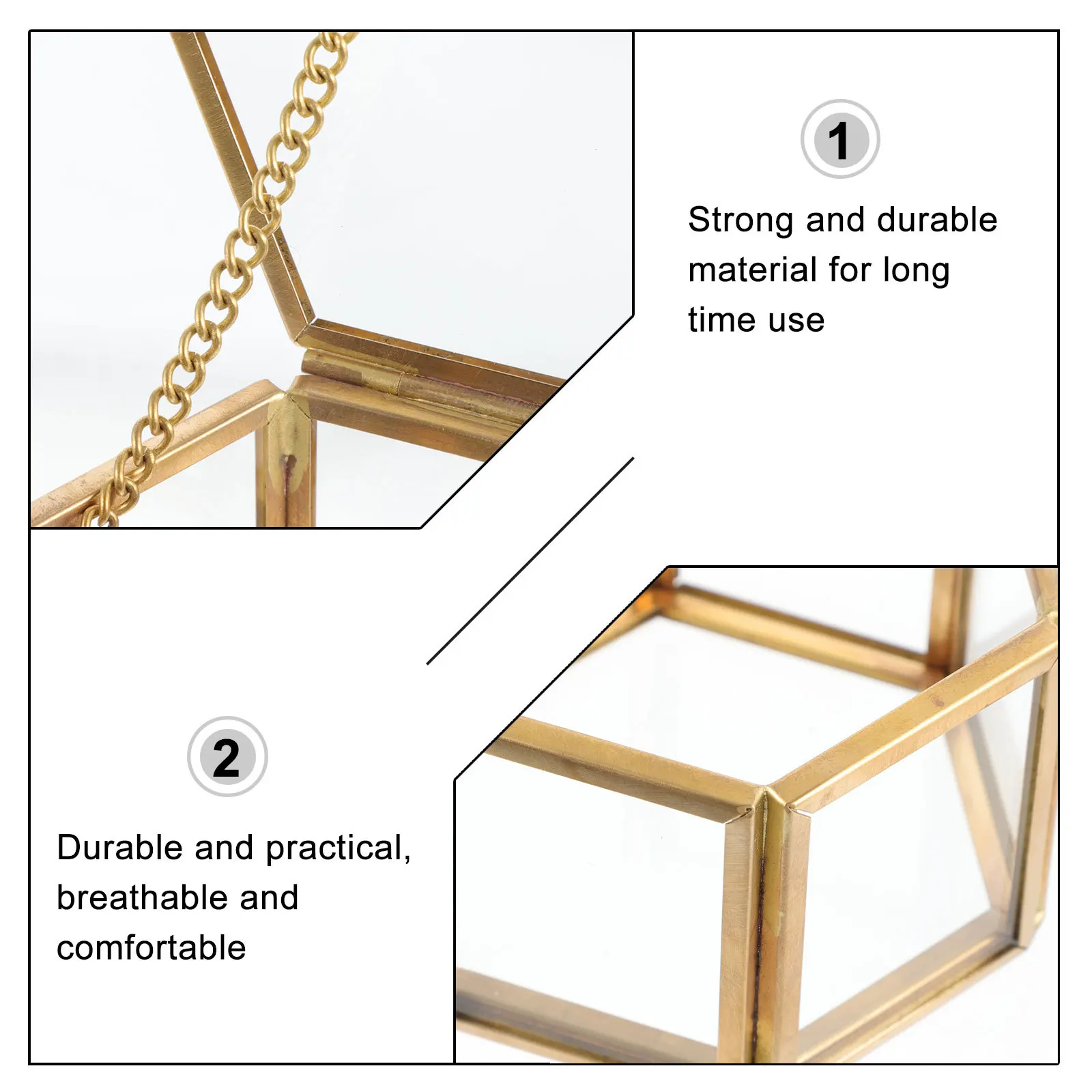 1

Strong and durable material for long time use

2

Durable and practical, breathable and comfortable