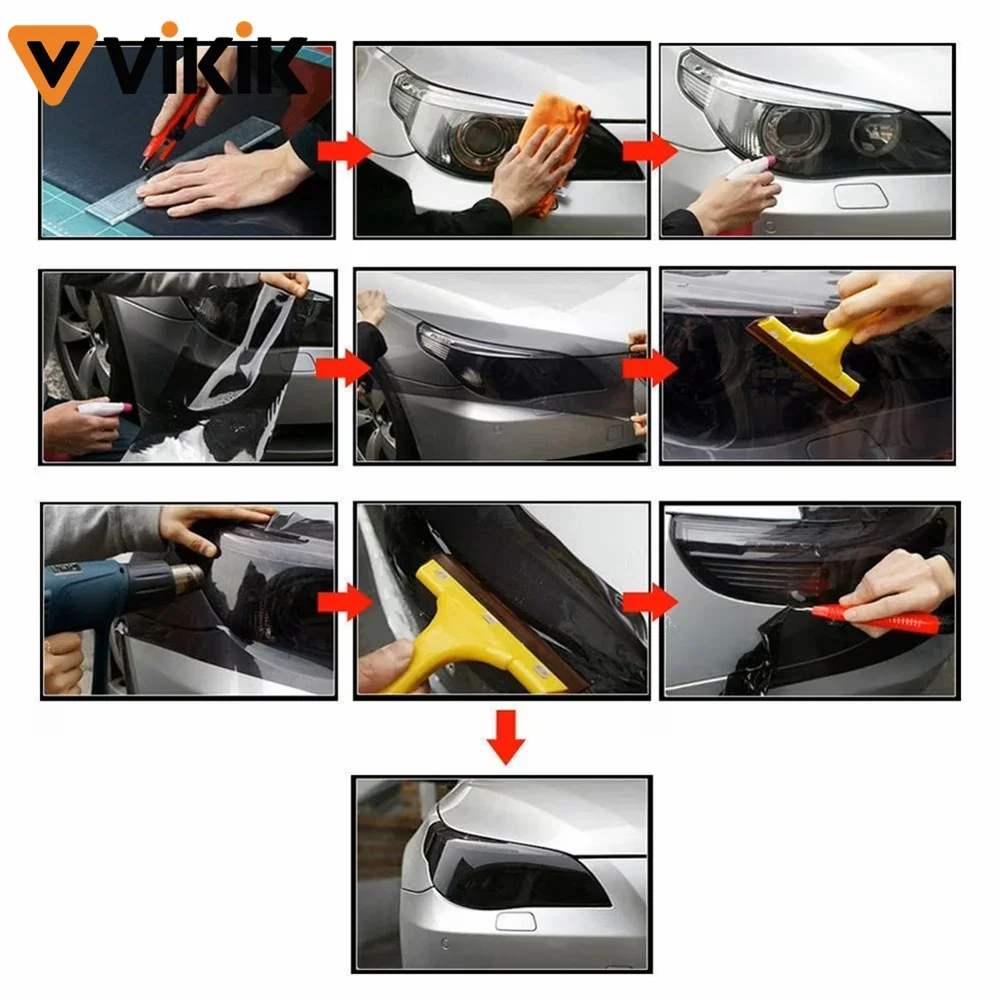 VIKIK