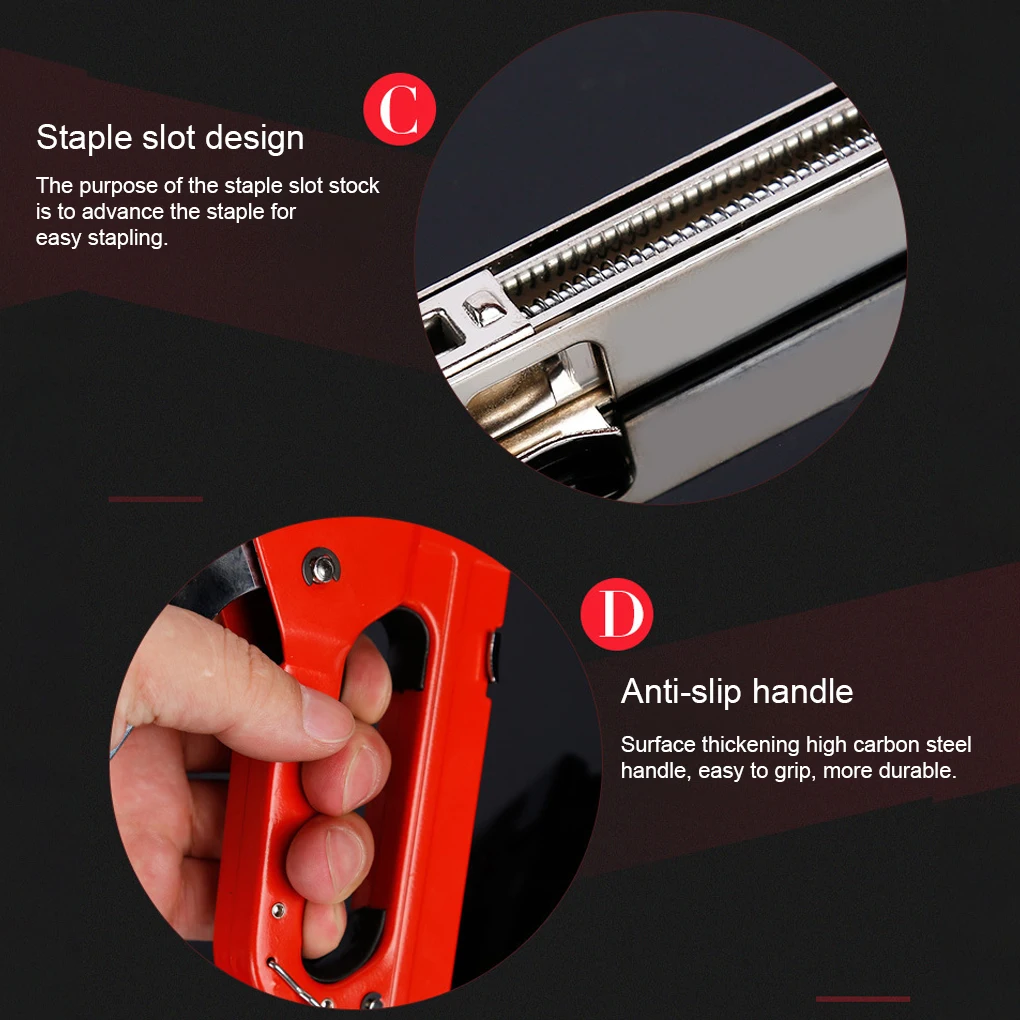 C

Staple slot design

The purpose of the staple slot stock is to advance the staple for easy stapling.

D

Anti-slip handle

Surface thickening high carbon steel handle, easy to grip, more durable.