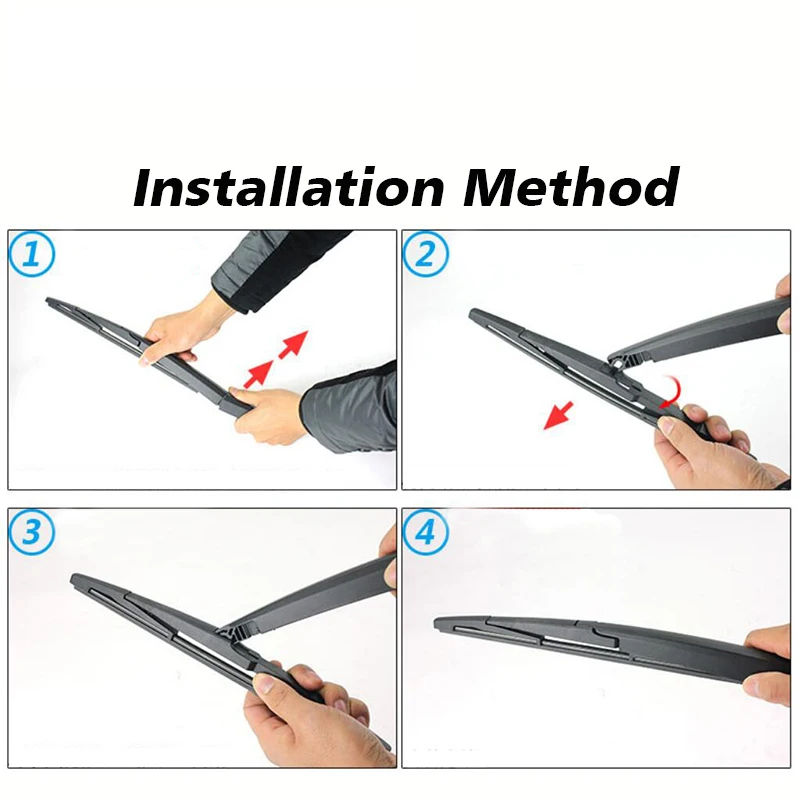 Installation Method

1

2

3

4