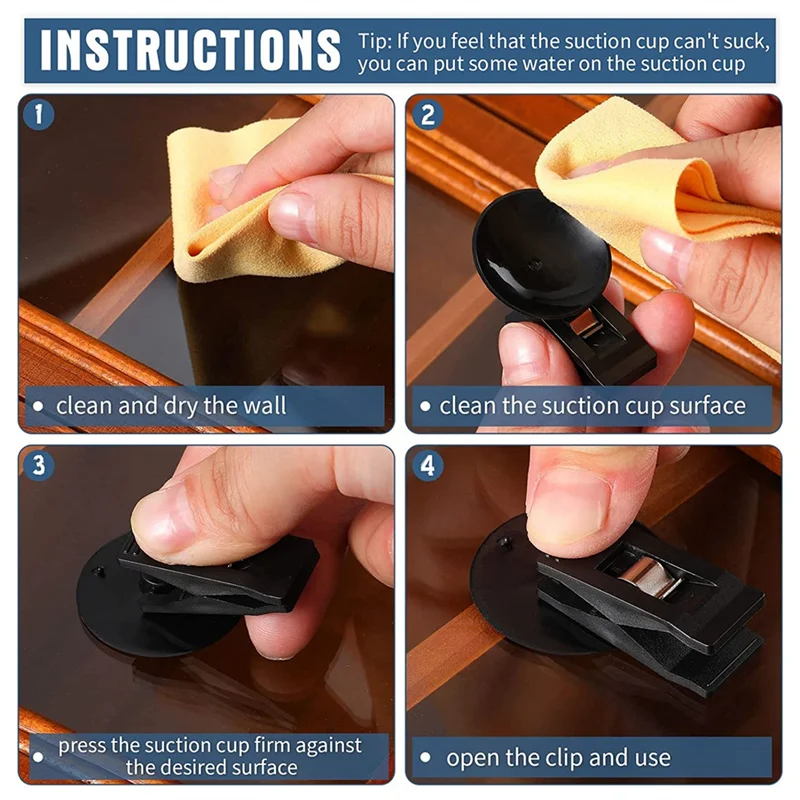 INSTRUCTIONS

Tip: If you feel that the suction cup can't suck, you can put some water on the suction cup

1

• clean and dry the wall

2

• clean the suction cup surface

3

• press the suction cup firm against the desired surface

4

• open the clip and use